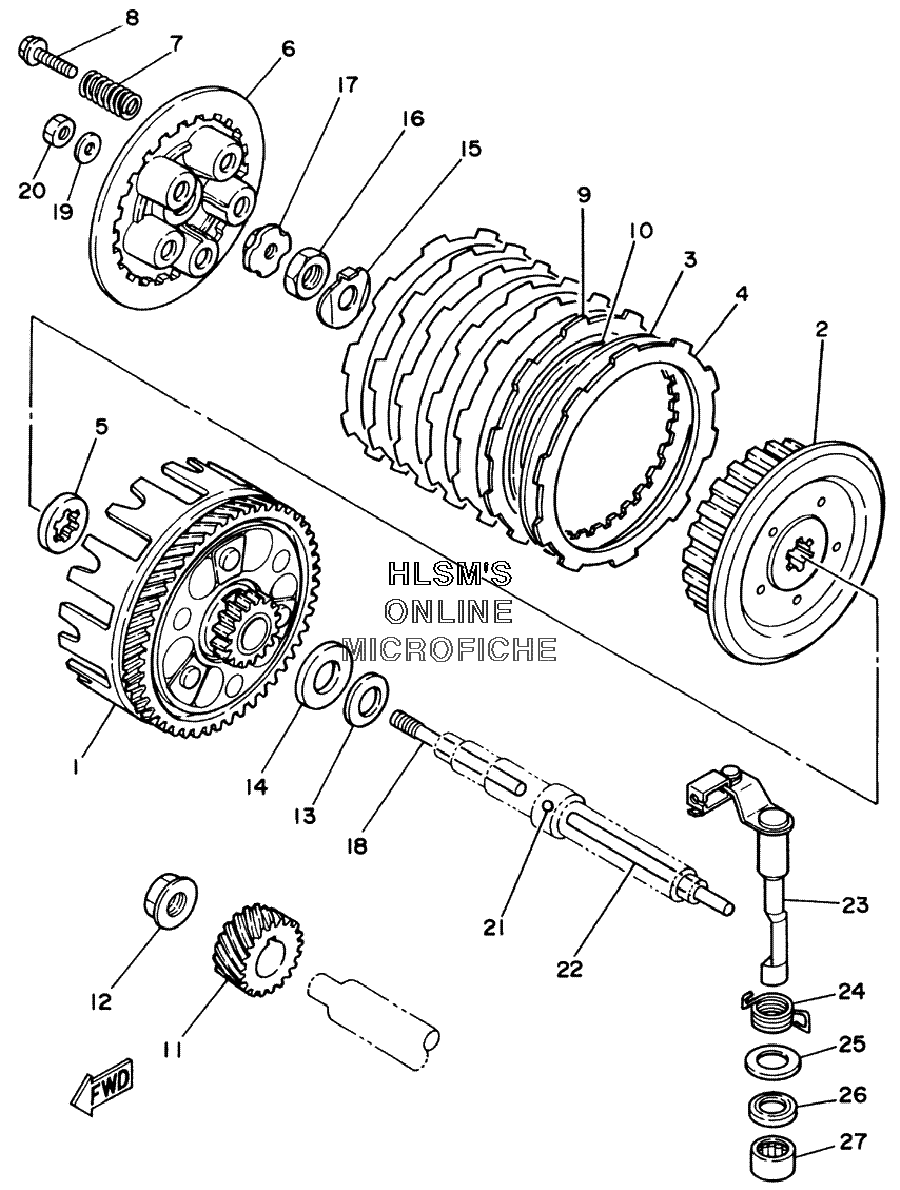 8
7
6
17
16
15
20
19
9
10
3
4
2
5
HLSM'S
ONLINE
MICROFICHE
1
14
13
18
21
22
23
12
11
24
25
26
27
FWD