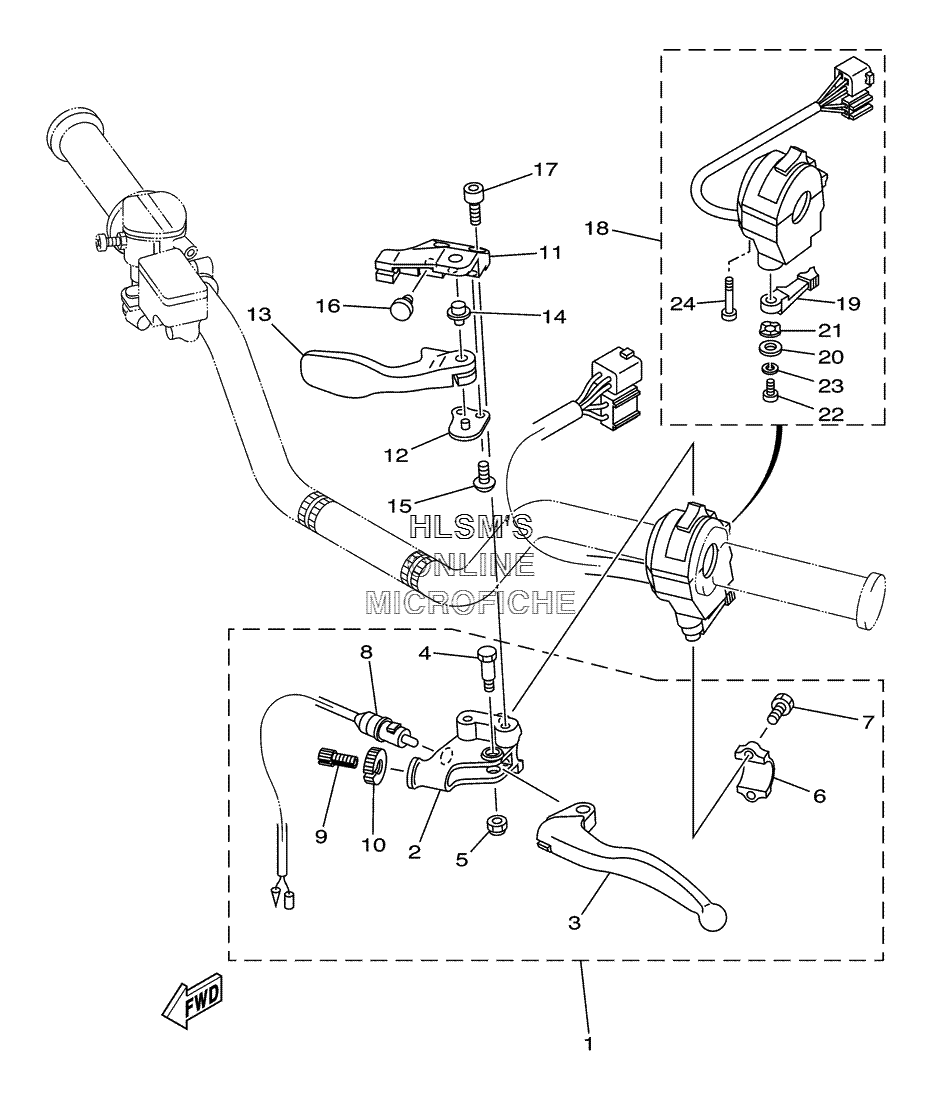 17
18
11
16
14
13
24
19
21
20
23
22
12
15
HLSM'S
ONLINE
MICROFICHE
8
4
7
9
10
2
5
6
3
FWD
1