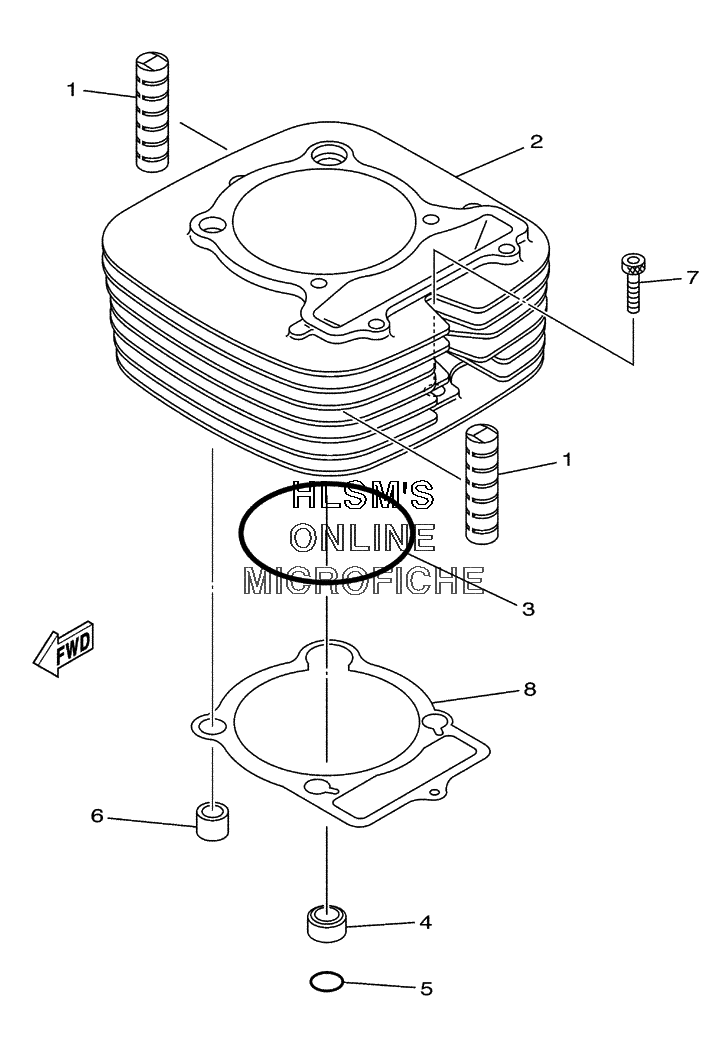 1
2
7
1
HLSM'S
ONLINE
MICROFICHE
3
FWD
8
6
4
5