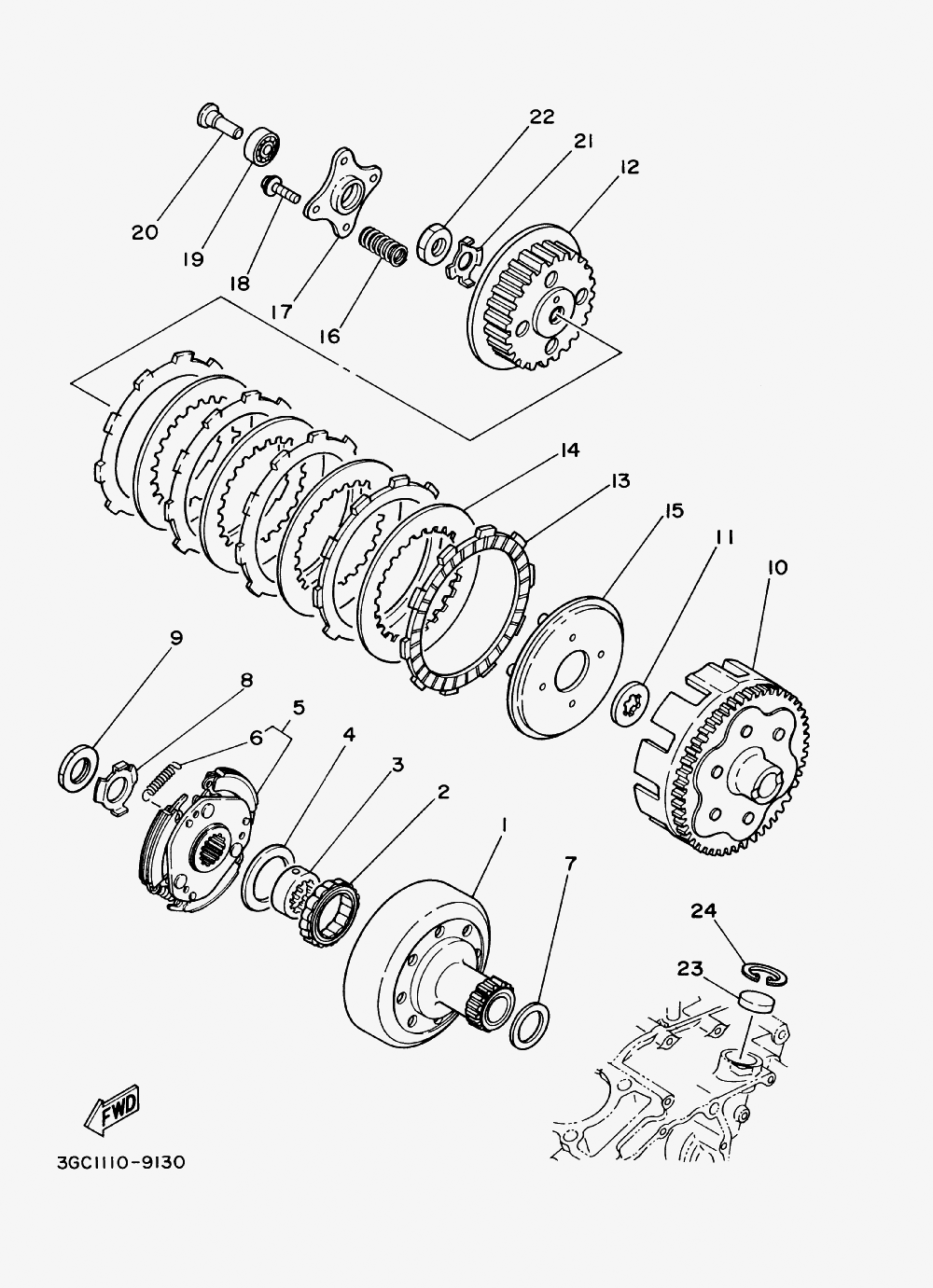 22
21
12
20
19
18
17
16
14
13
15
11
10
9
8
5
6
4
3
2
1
7
24
23
FWD
3GC1110-9130