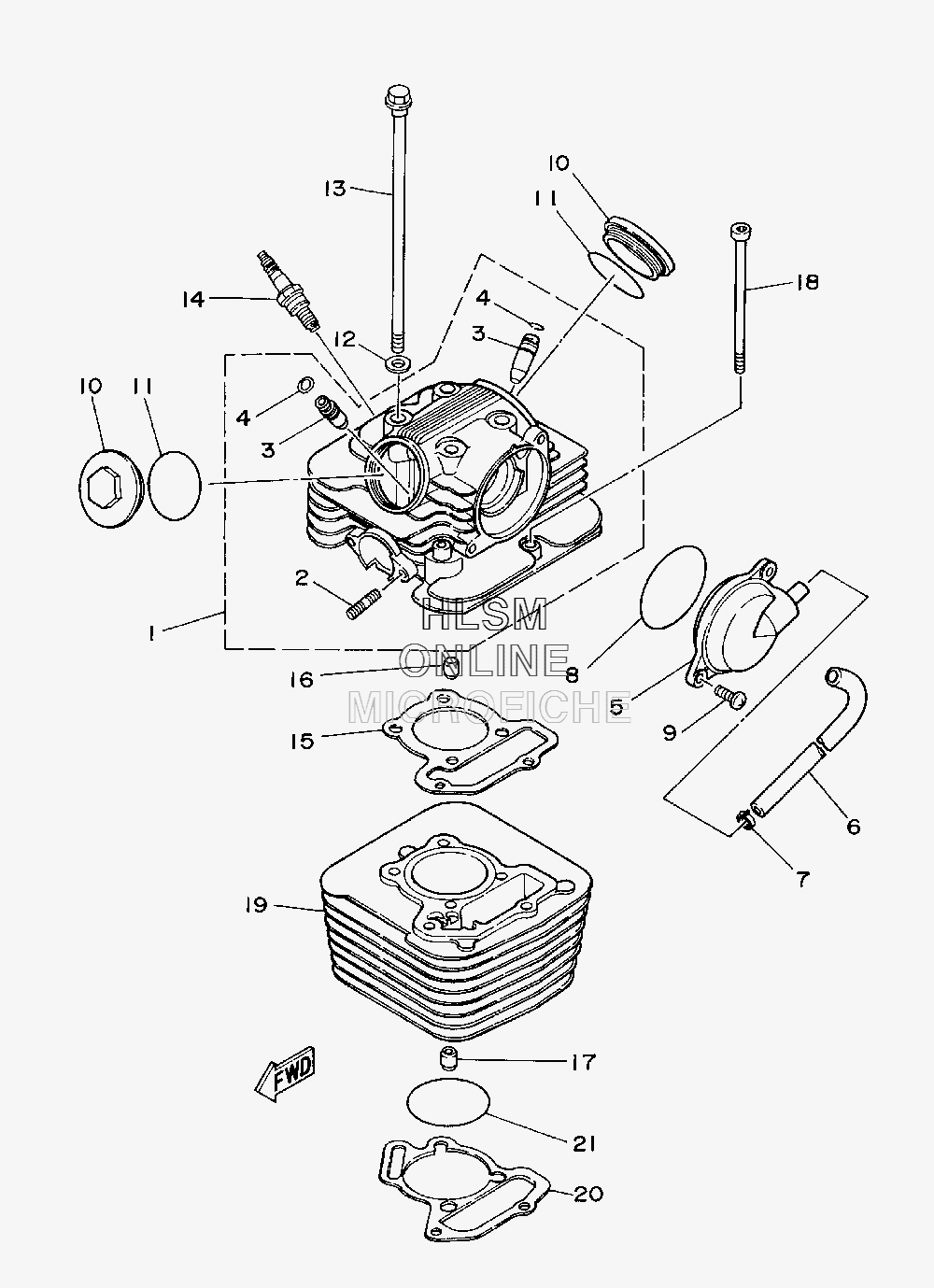 13
10
11
18
14
4
3
12
10
11
4
3
2
1
HLSM
ONLINE
MICROFICHE
16
8
5
9
15
6
7
19
FWD
17
21
20