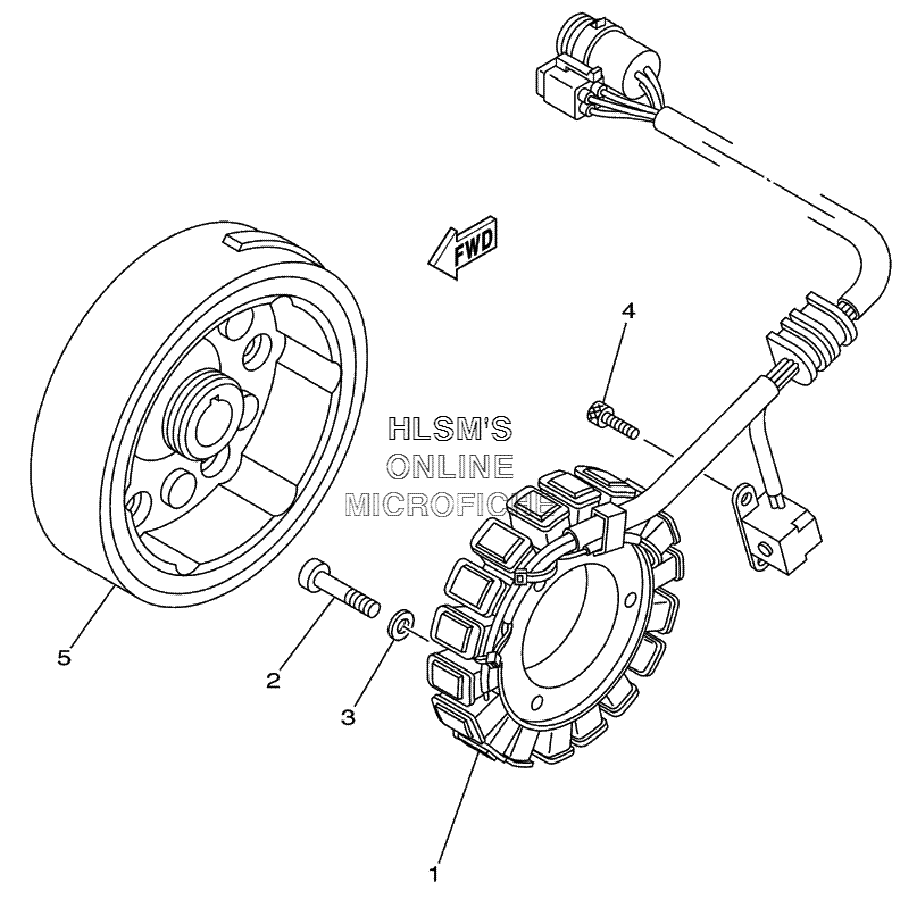 FWD

4

HLSM'S
ONLINE
MICROFICHE

5

2

3

1