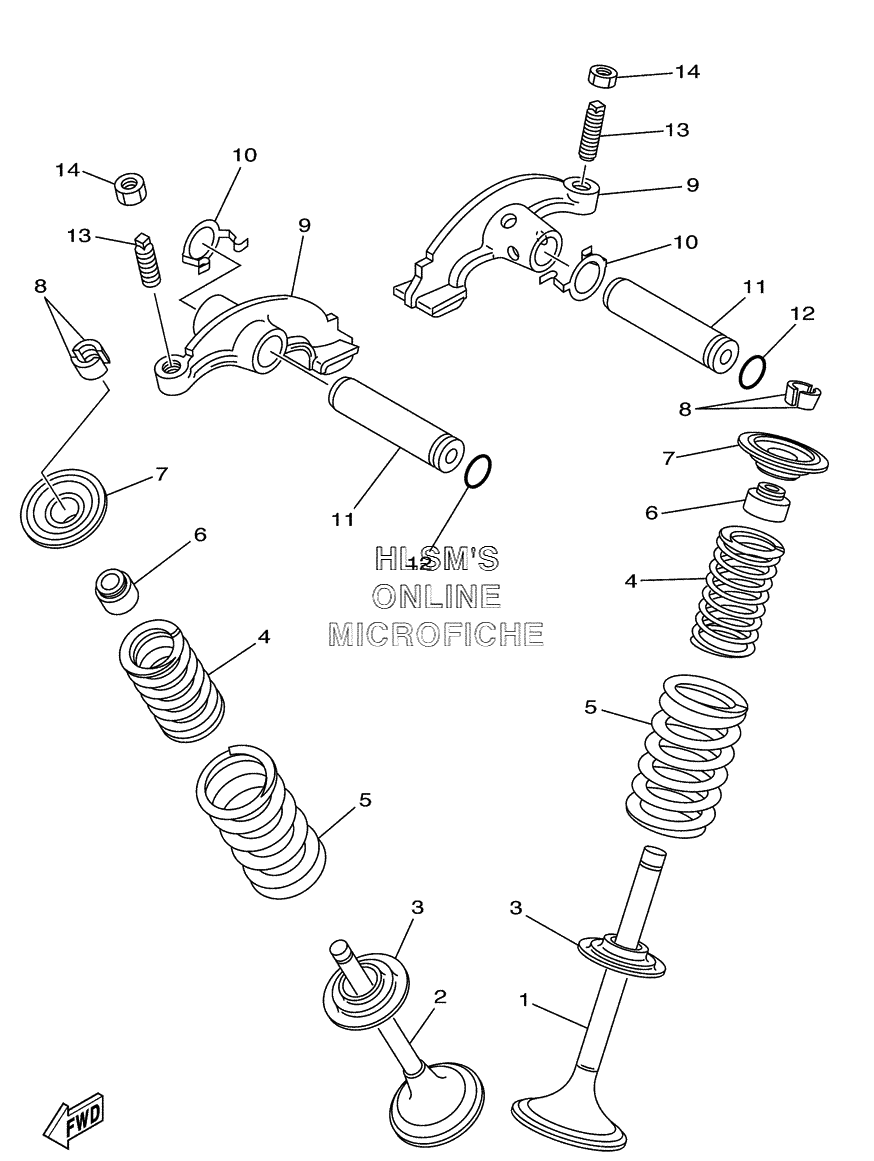 14
13
9
10
11
12
8
7
6
4
5
3
1
14
10
13
9
8
7
11
12
6
4
5
3
2
HLSM'S
ONLINE
MICROFICHE
FWD