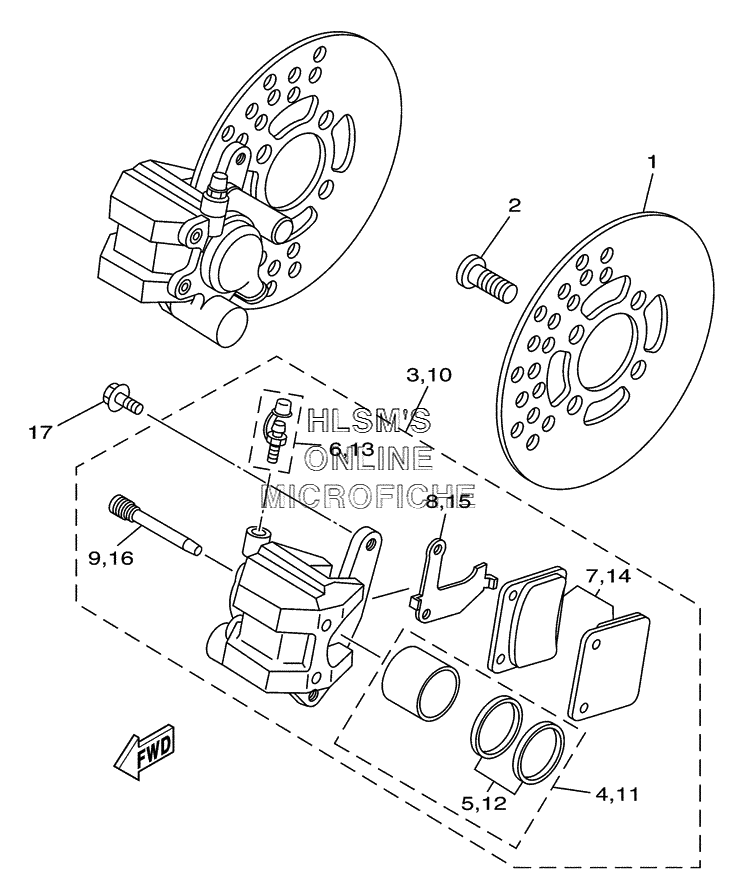 1

2

3,10

17

HLSM'S ONLINE MICROFICHE

6,13

8,15

9,16

7,14

FWD

5,12

4,11