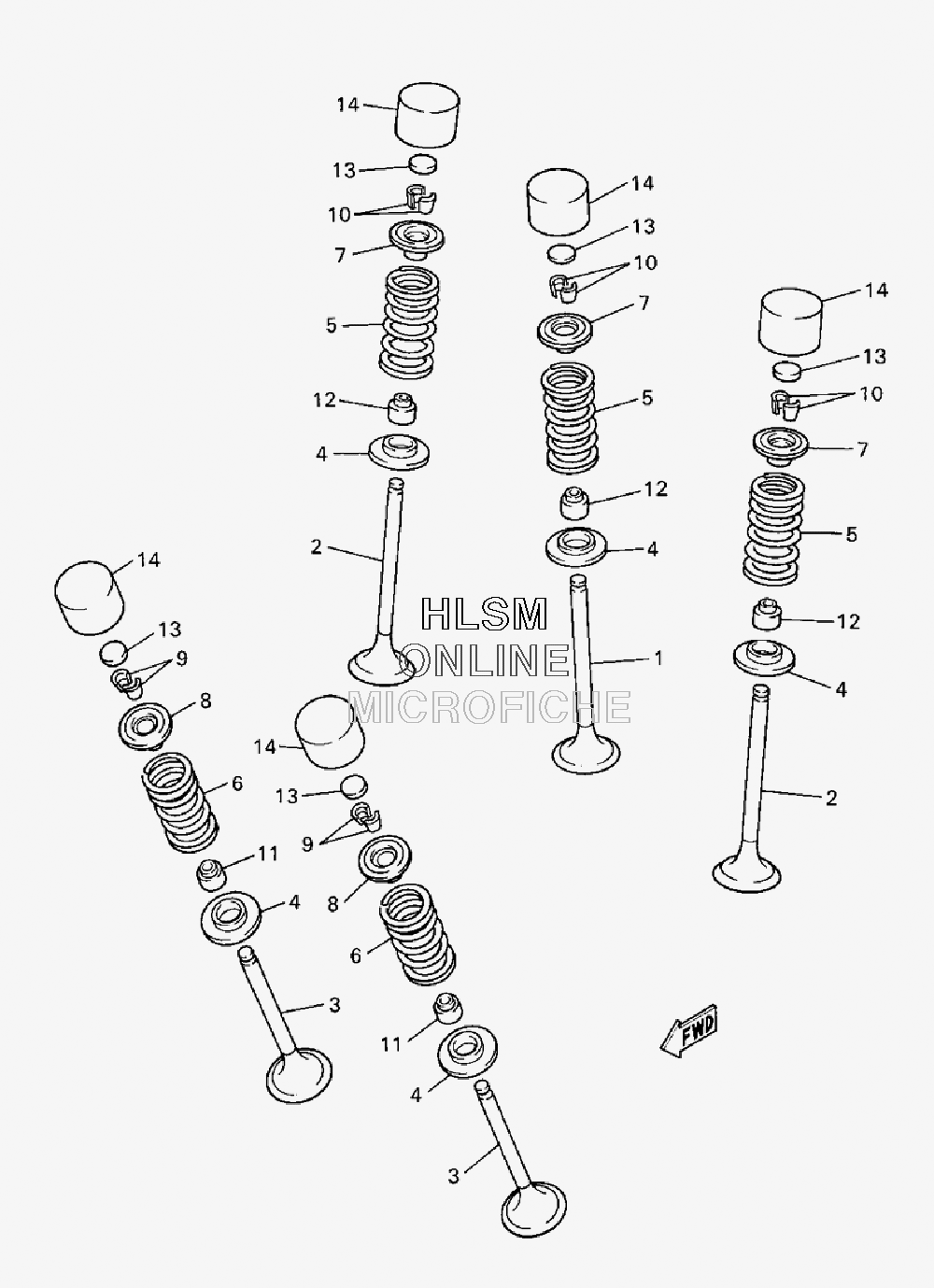 14
13
10
7
5
12
4
2
14
13
10
7
5
12
4
1
14
13
10
7
5
12
4
2
14
13
9
8
6
11
4
3
14
13
9
8
6
11
4
3
HLSM
ONLINE
MICROFICHE
FWD