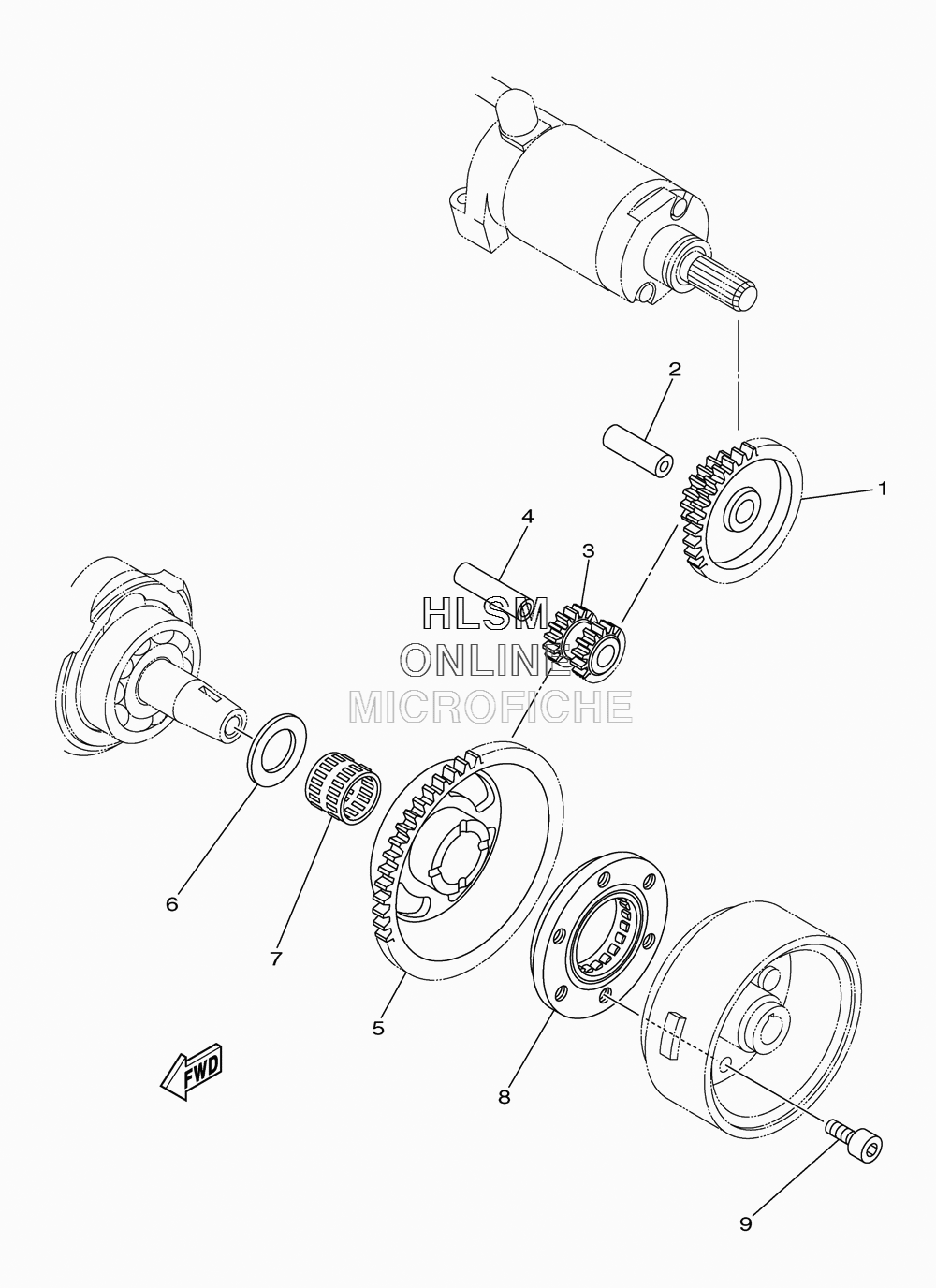 2
1
4
3
HLSM
ONLINE
MICROFICHE
6
7
5
8
FWD
9