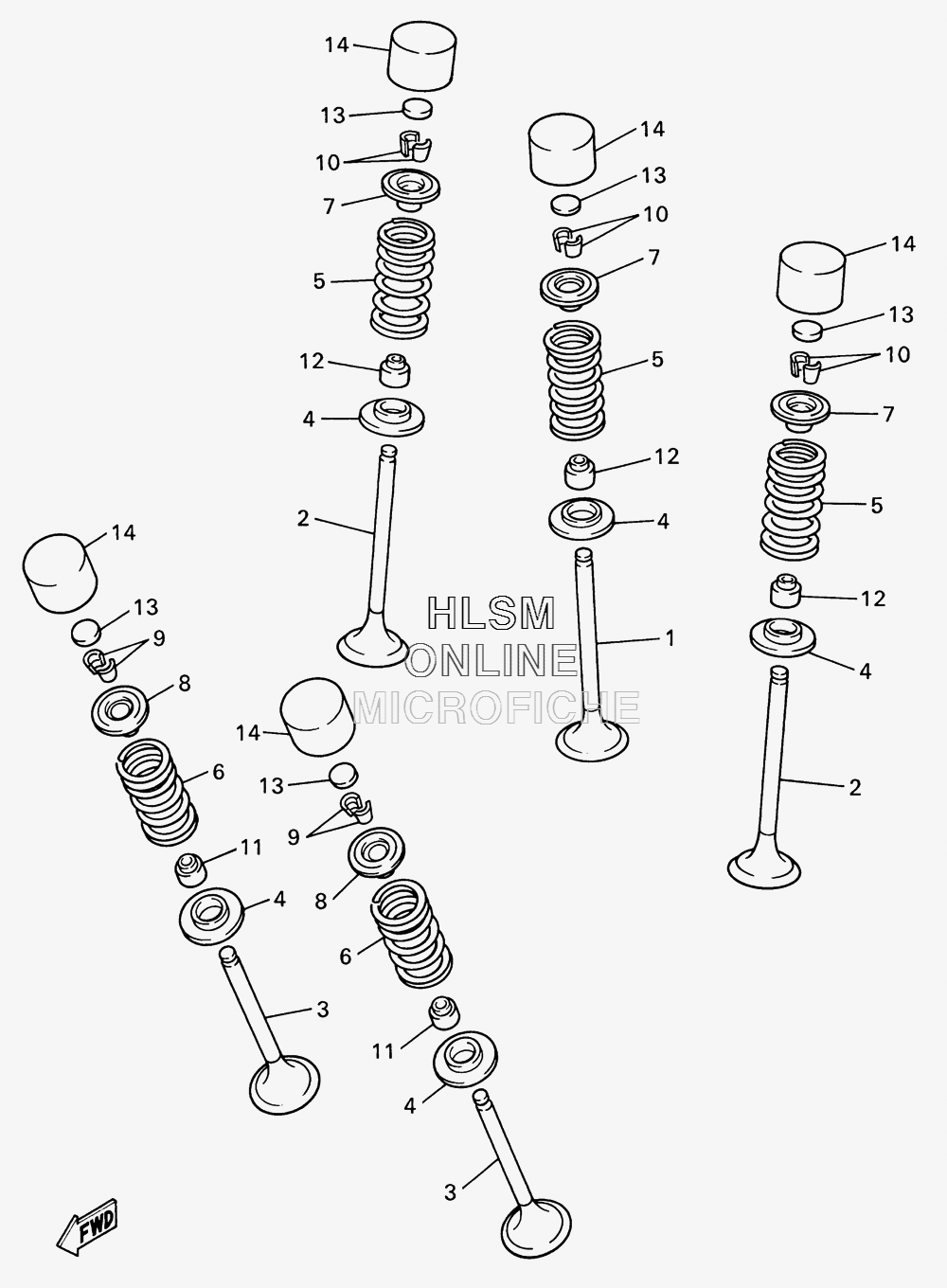 14
13
10
7
5
12
4
2

14
13
10
7
5
12
4
1

14
13
10
7
5
12
4
2

14
13
9
8
6
11
4
3

14
13
9
8
6
11
4
3

HLSM
ONLINE
MICROFICHE

FWD