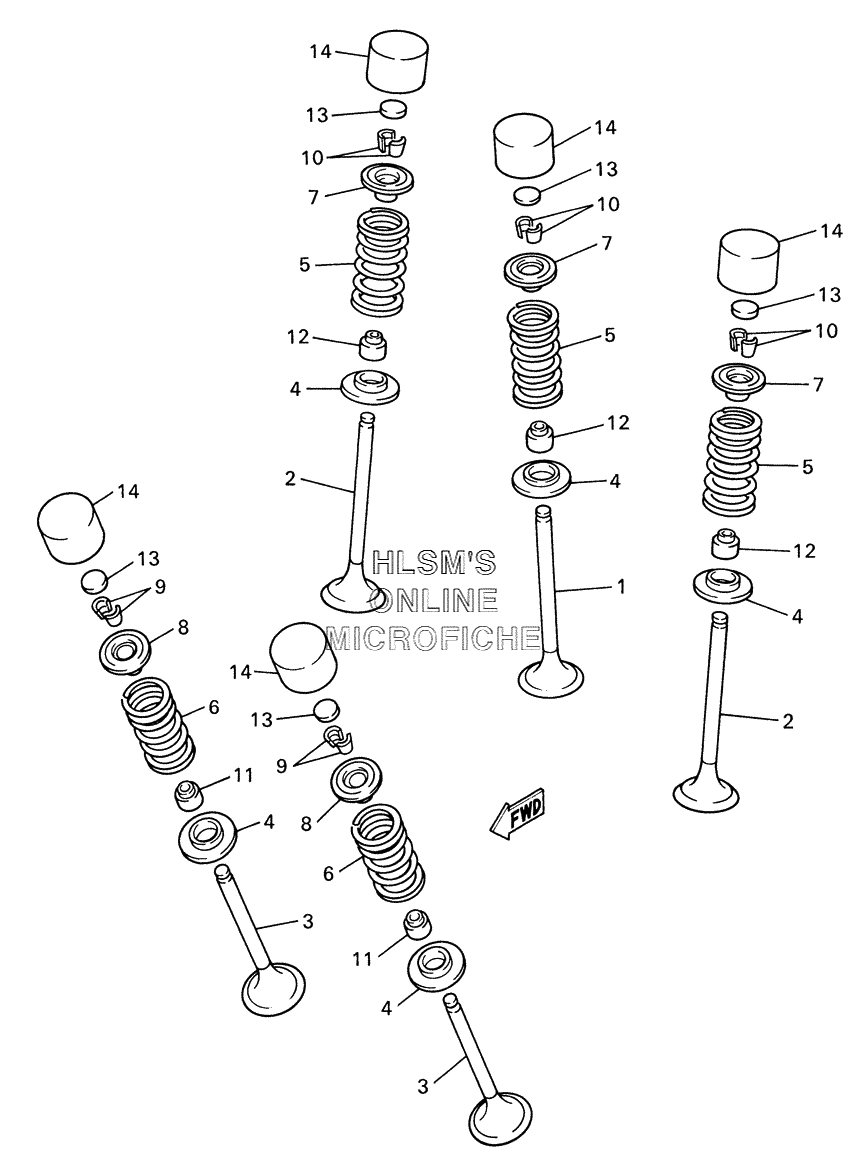 14
13
10
7
5
12
4
2

14
13
10
7
5
12
4
1

14
13
10
7
5
12
4
2

HLSM'S
ONLINE
MICROFICHE

14
13
9
8
6
11
4
3

14
13
9
8
6
11
4
3

FWD