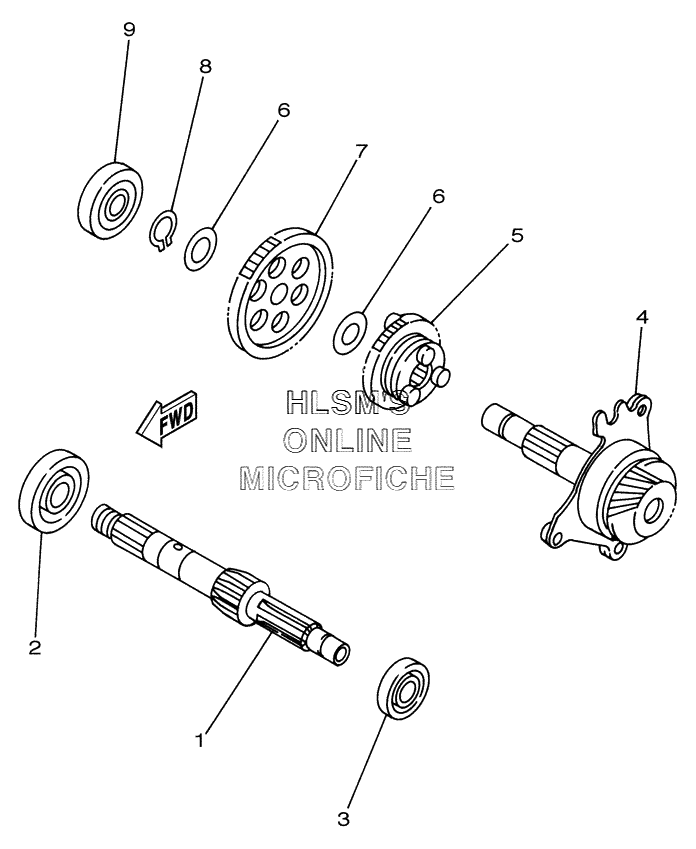 9
8
6
7
6
5
4
FWD
HLSM'S
ONLINE
MICROFICHE
2
1
3