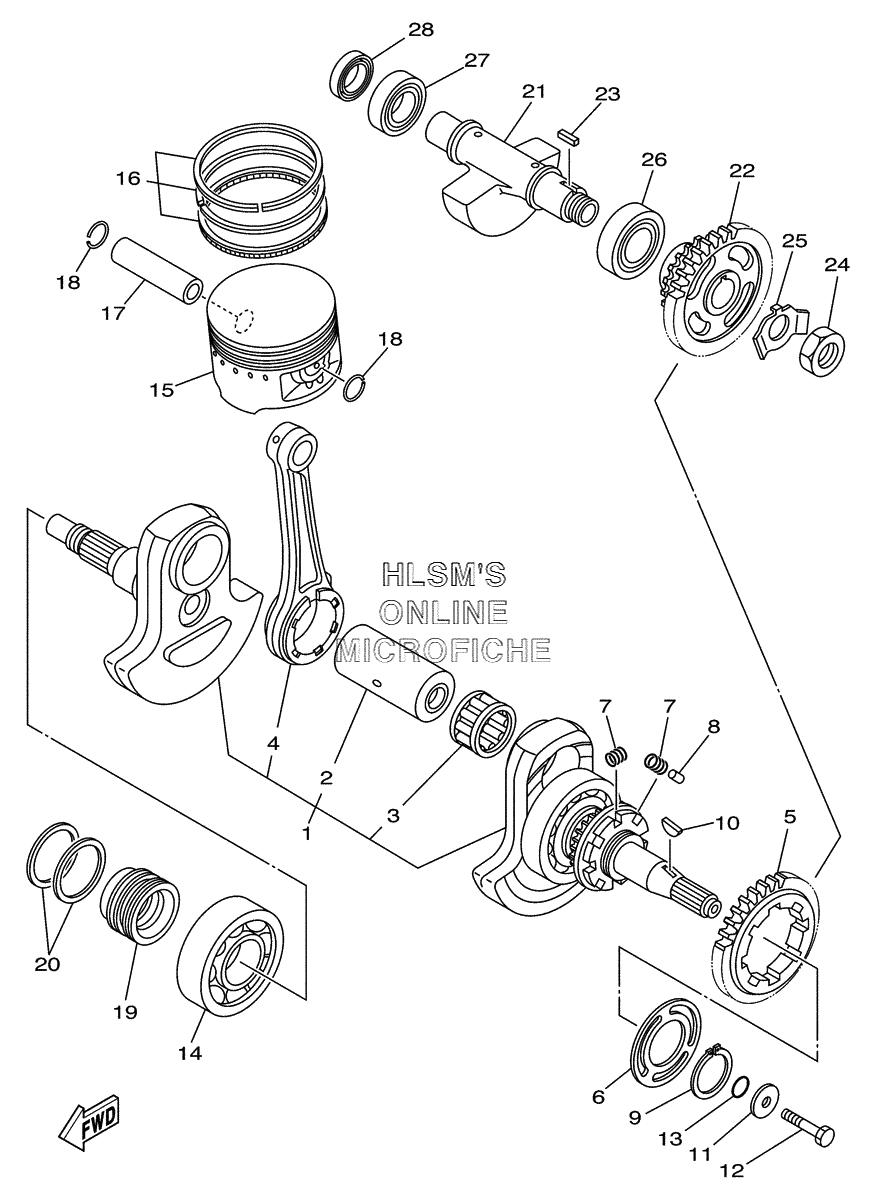 28
27
21
23
16
26
22
25
24
18
17
18
15
HLSM'S
ONLINE
MICROFICHE
7
7
8
4
2
3
1
10
5
20
19
14
6
9
13
11
12
FWD