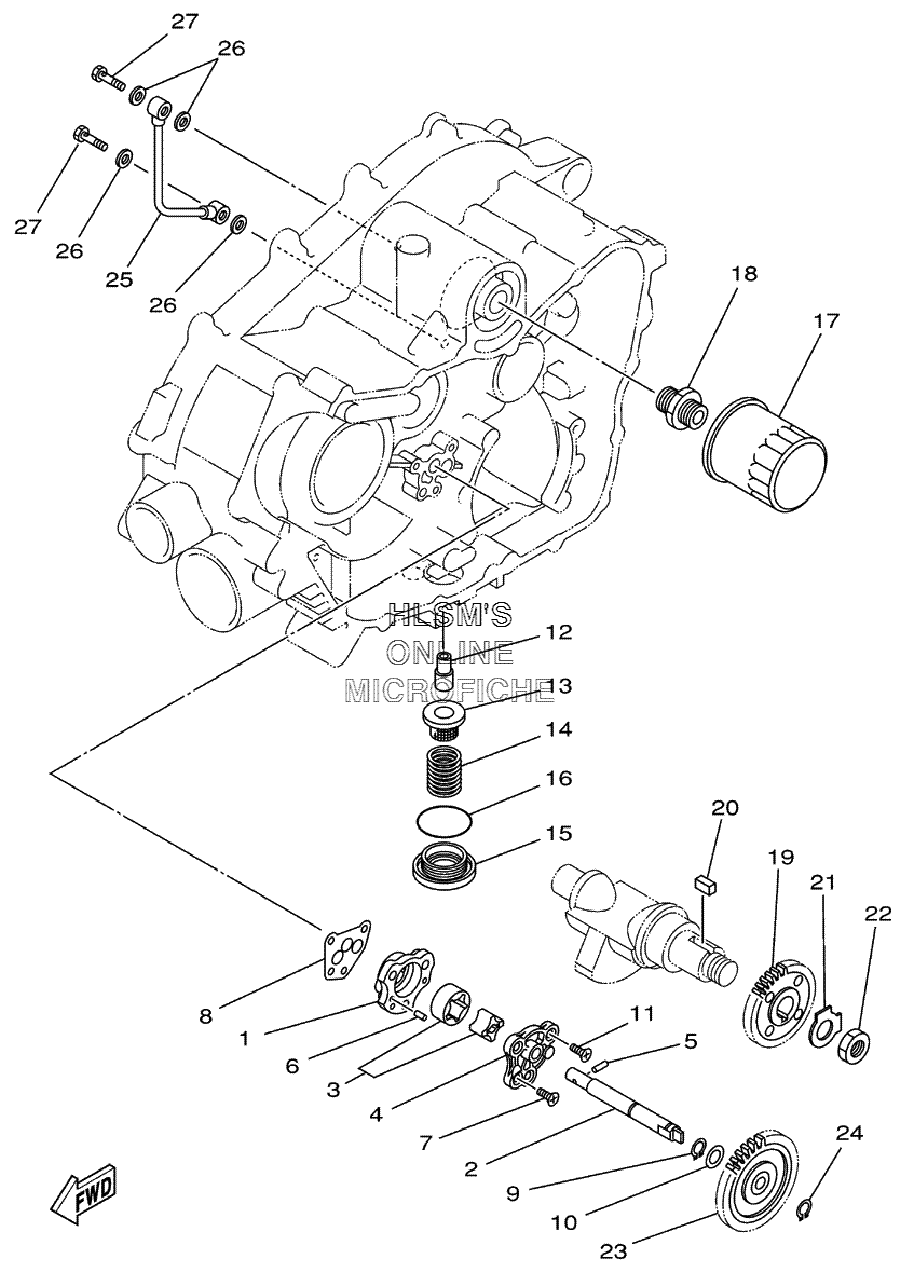 27
26
27
26
25
26
18
17
HLSM'S
ONLINE
MICROFICHE
12
13
14
16
15
20
19
21
22
8
1
6
3
4
11
5
7
2
9
10
23
24
FWD