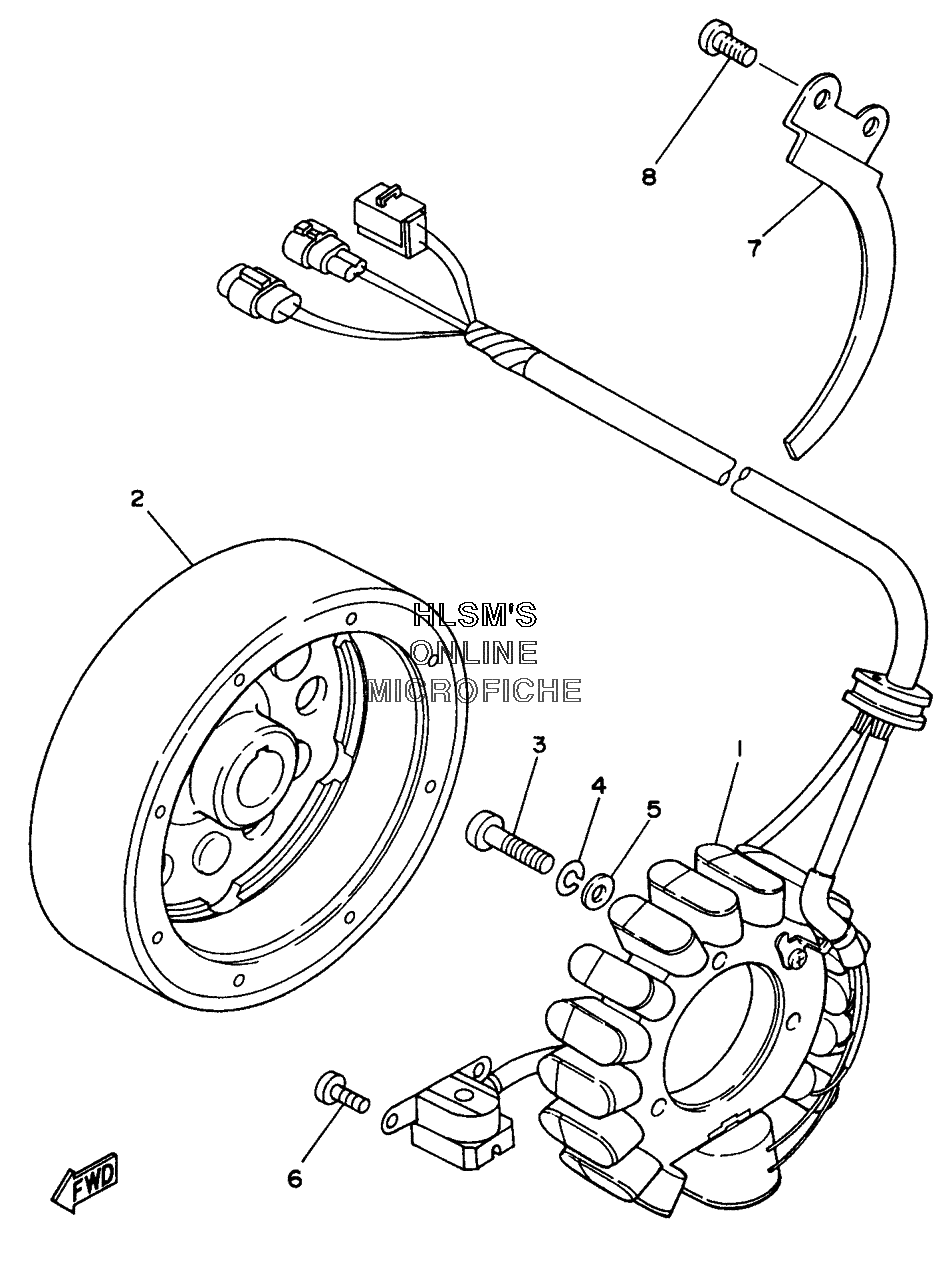 8
7
2
HLSM'S
ONLINE
MICROFICHE
3
4
5
1
6
FWD