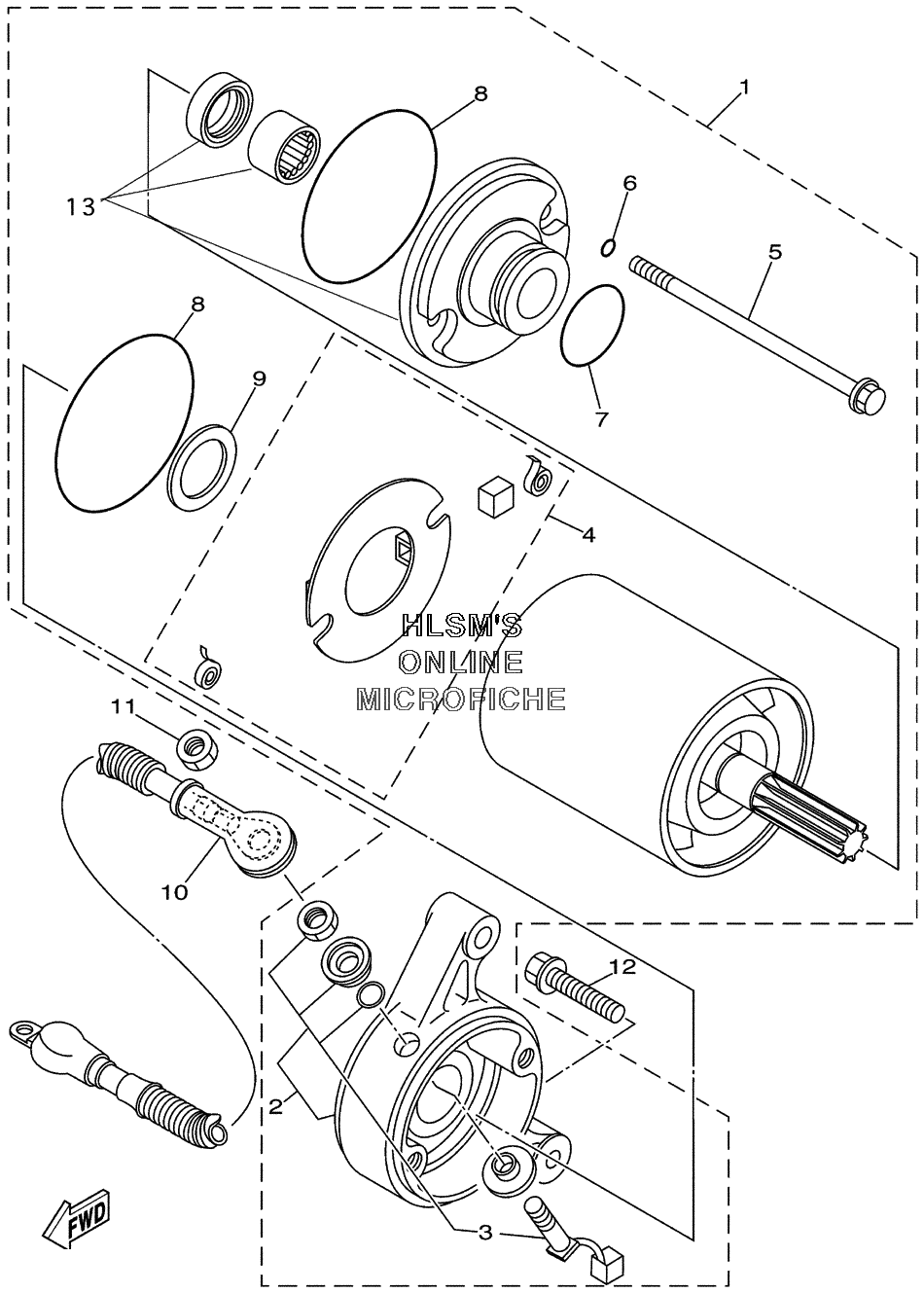 1
8
13
6
5
8
9
7
4
HLSM'S
ONLINE
MICROFICHE
11
10
12
2
3
FWD