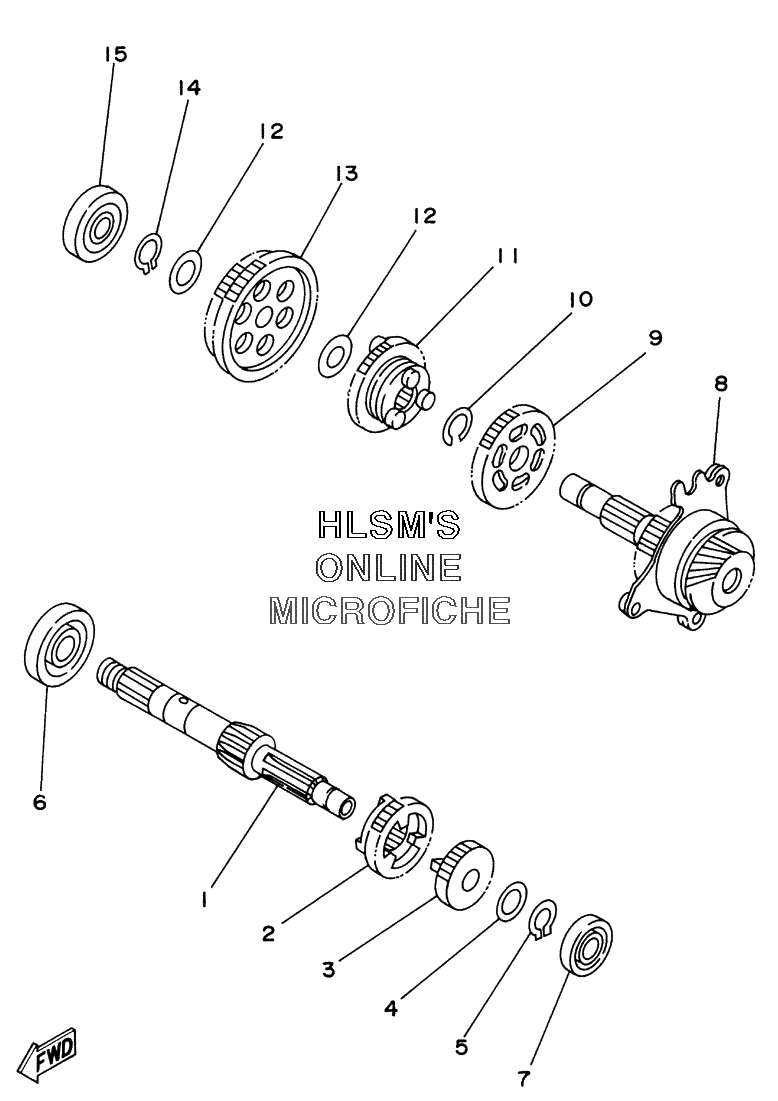 15
14
12
13
12
11
10
9
8
HLSM'S
ONLINE
MICROFICHE
6
1
2
3
4
5
7
FWD