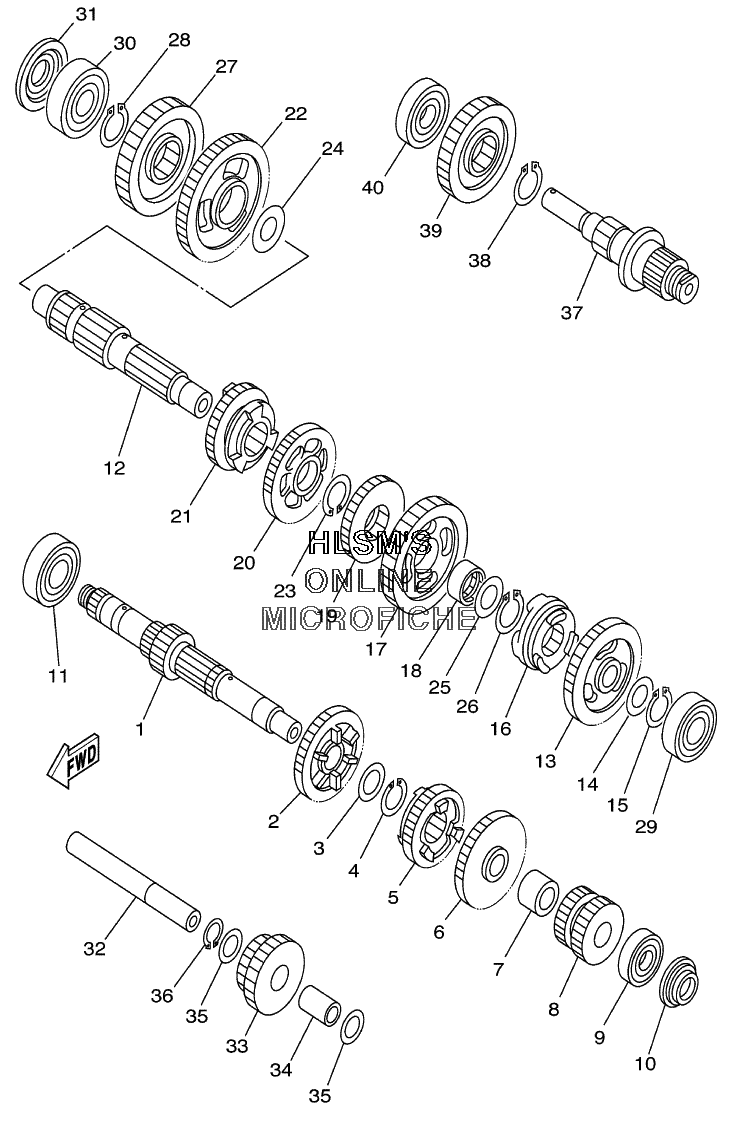 31
30
28
27
22
24
40
39
38
37
12
21
20
23
19
17
18
25
26
16
13
14
15
29
HLSM'S
ONLINE
MICROFICHE
11
1
FWD
2
3
4
5
6
7
8
9
10
32
36
35
33
34
35