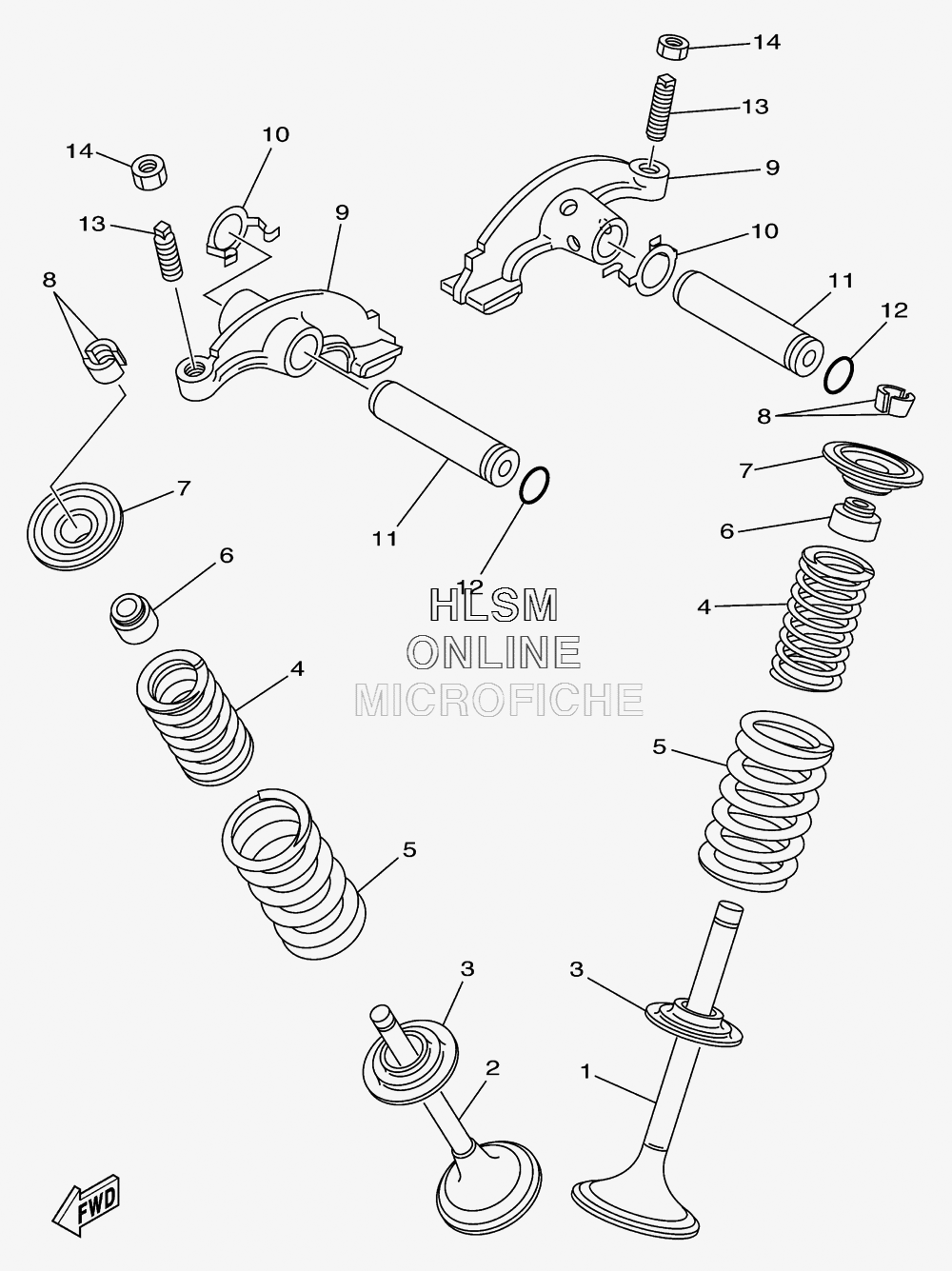 14
13
9
10
11
12
8
7
6
4
5
3
1
14
10
13
9
8
7
11
12
6
4
5
3
2
HLSM
ONLINE
MICROFICHE
FWD