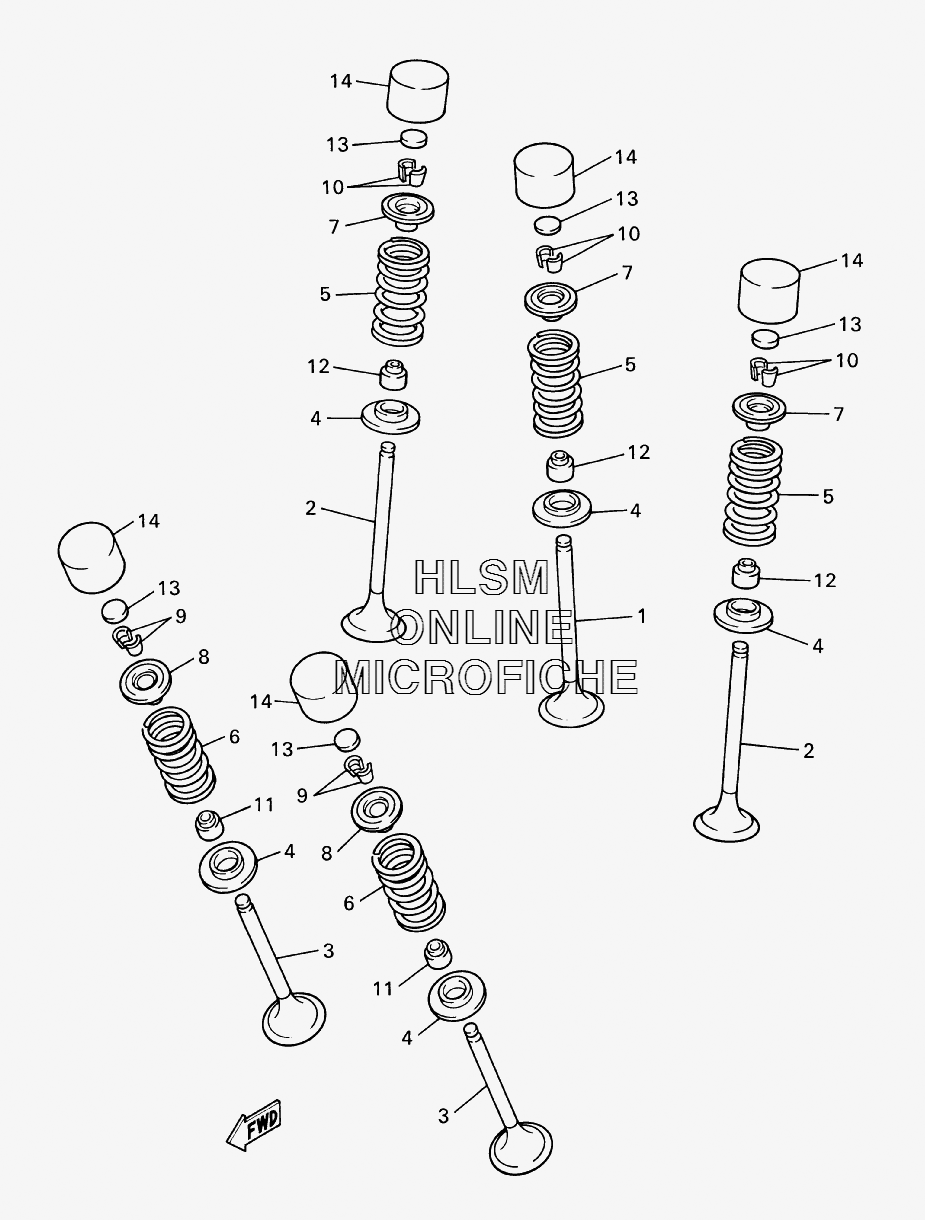 14
13
10
7
5
12
4
2
14
13
10
7
5
12
4
1
14
13
10
7
5
12
4
2
HLSM
ONLINE
MICROFICHE
14
13
9
8
6
11
4
3
14
13
9
8
6
11
4
3
FWD