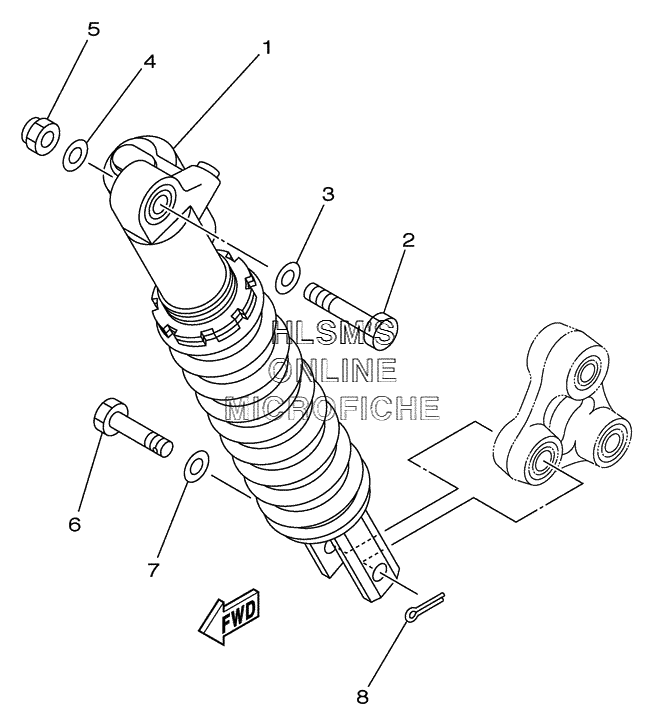 5
4
1
3
2
HLSM'S
ONLINE
MICROFICHE
6
7
FWD
8