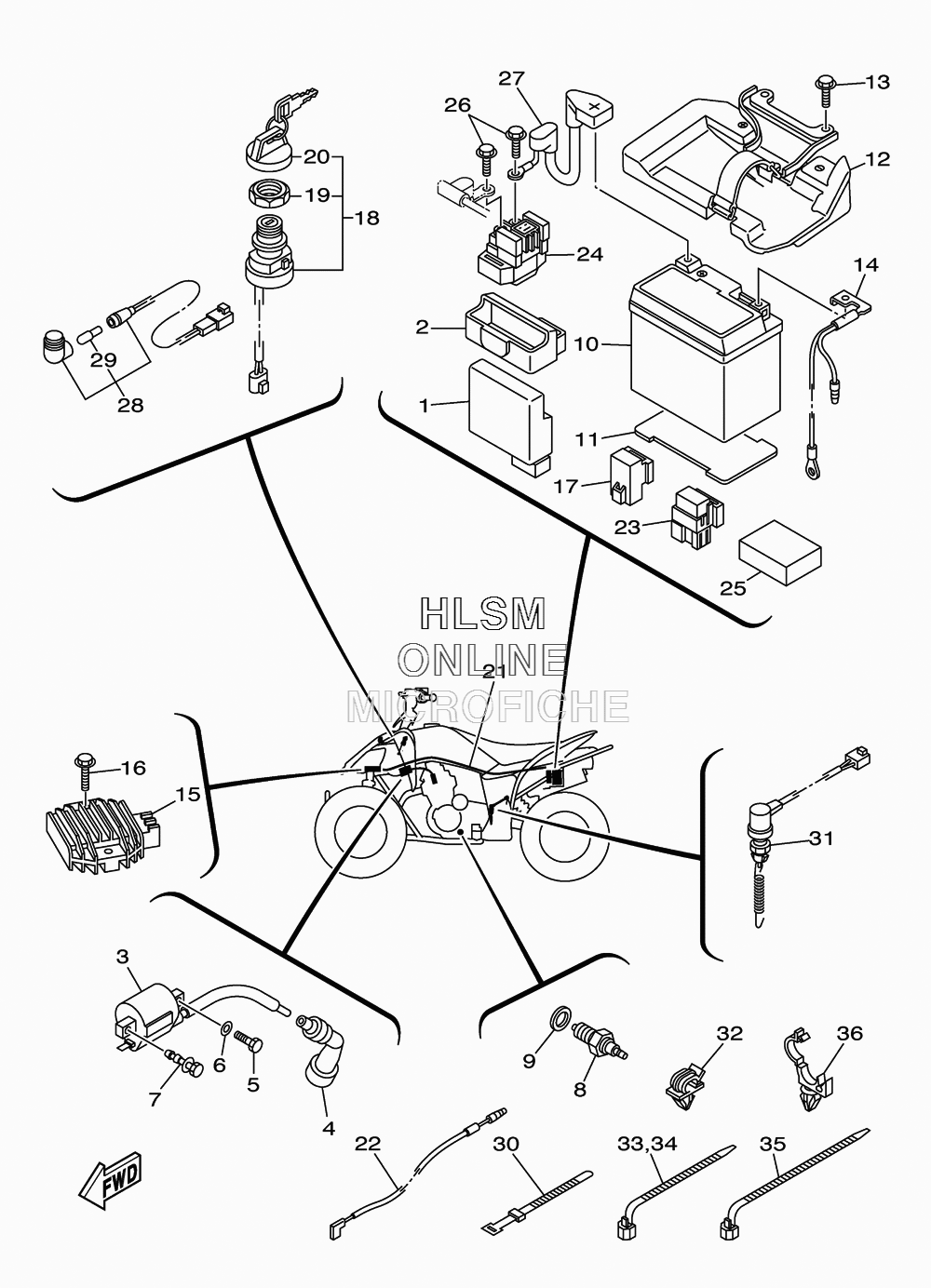 27
26
13
12
20
19
18
24
14
2
10
29
28
1
11
17
23
25
HLSM
ONLINE
MICROFICHE
21
16
15
31
3
6
5
7
4
9
8
32
36
22
30
33,34
35
FWD