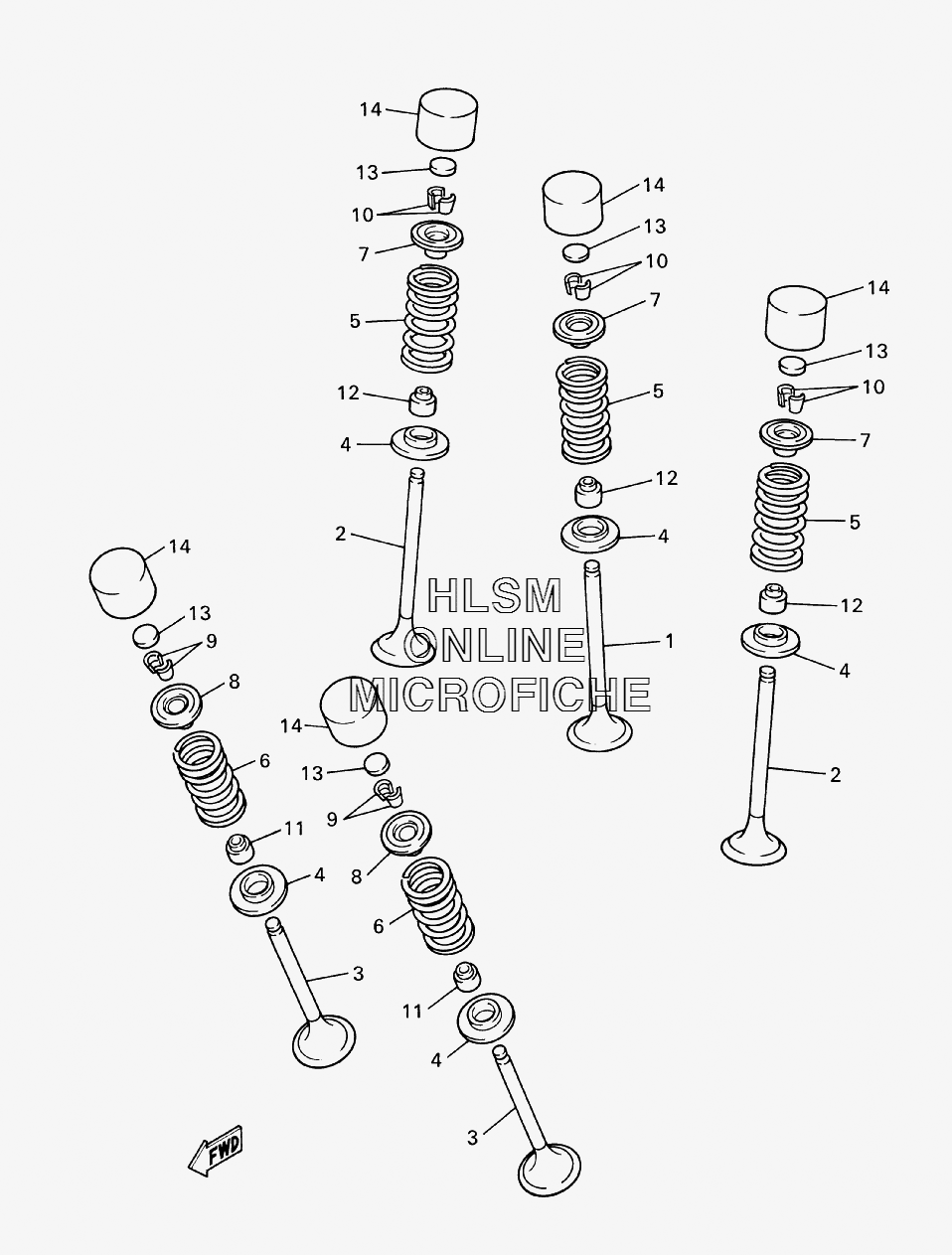 14
13
10
7
5
12
4
2
14
13
10
7
5
12
4
1
14
13
10
7
5
12
4
2
HLSM
ONLINE
MICROFICHE
14
13
9
8
6
11
4
3
14
13
9
8
6
11
4
3
FWD