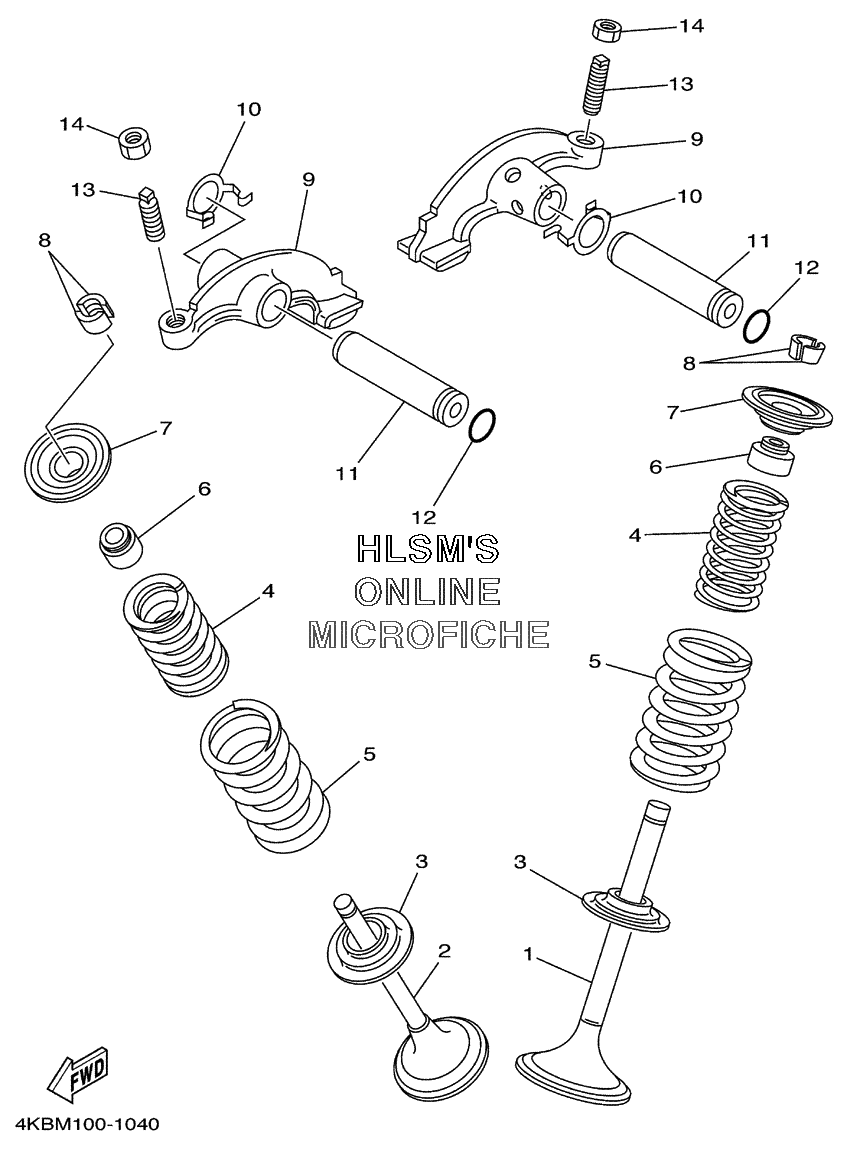 14
13
9
10
11
12
8
7
6
4
5
3
1
14
10
13
9
8
7
11
12
6
4
5
3
2

HLSM'S
ONLINE
MICROFICHE

FWD

4KBM100-1040