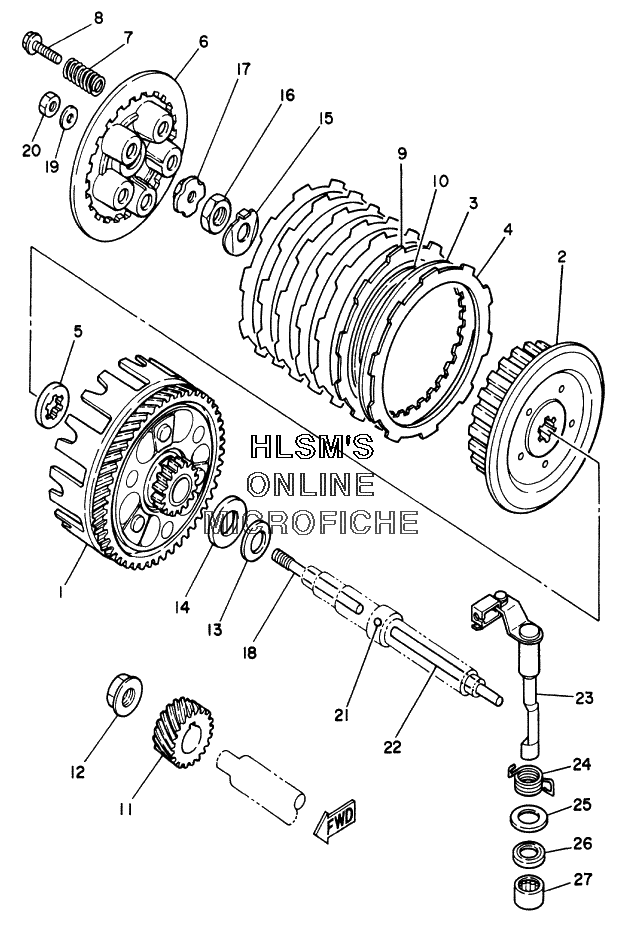 8
7
6
17
16
15
20
19
9
10
3
4
2
5
HLSM'S
ONLINE
MICROFICHE
1
14
13
18
21
22
23
12
11
FWD
24
25
26
27