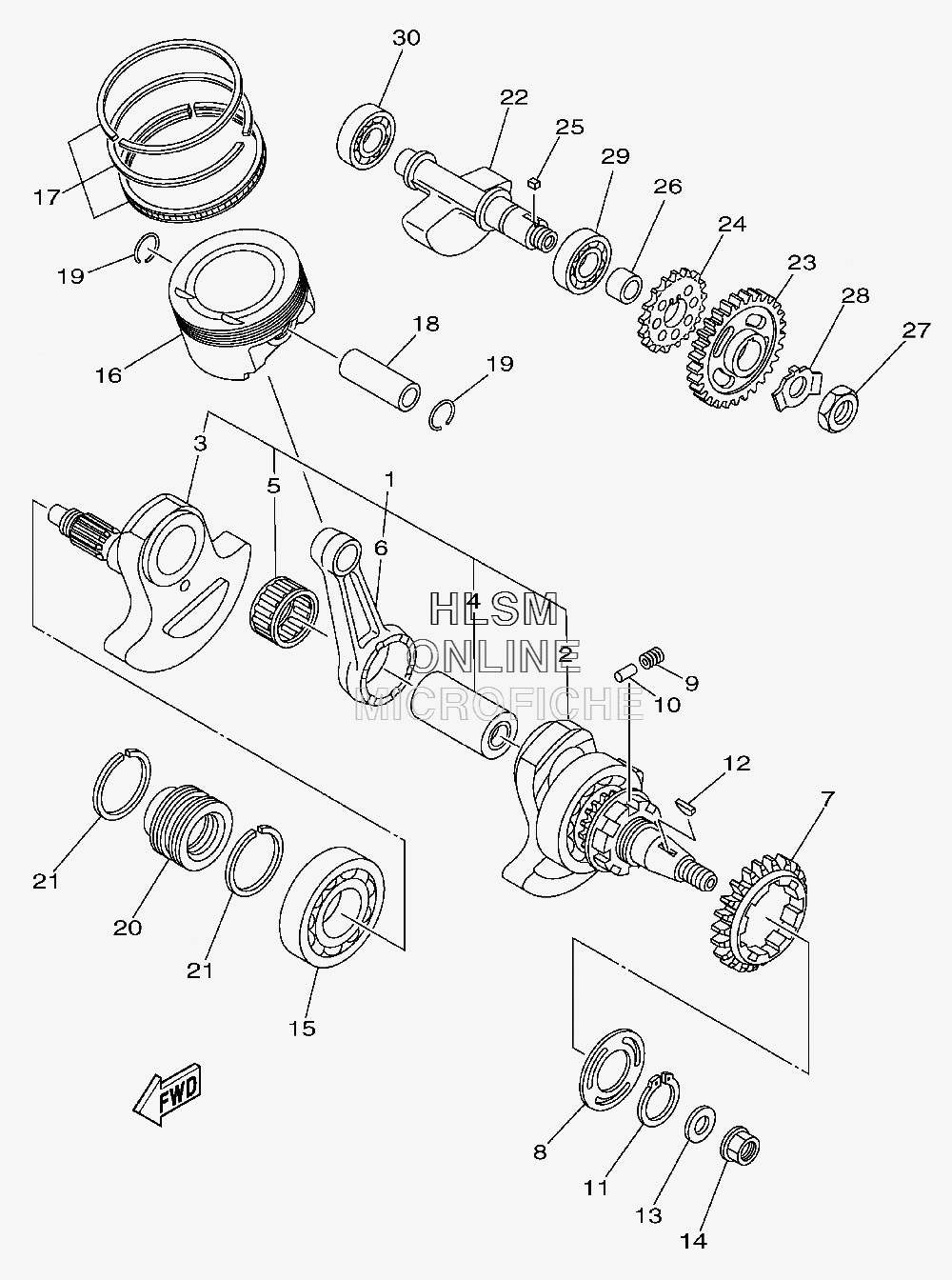 30
22
25
29
26
24
23
28
27
17
19
16
18
19
3
5
1
6
4
2
HLSM
ONLINE
MICROFICHE
9
10
12
7
21
20
21
15
FWD
8
11
13
14