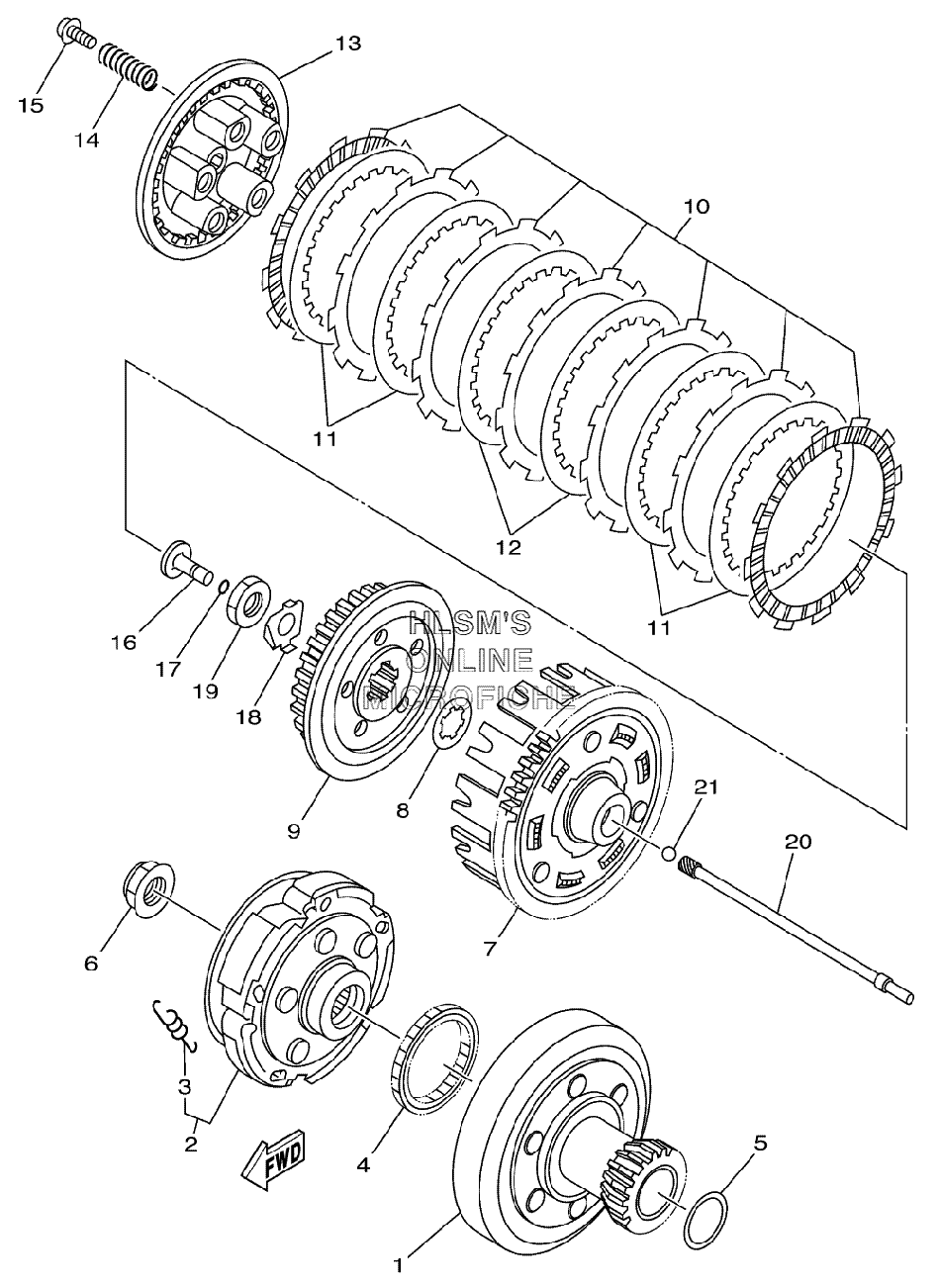 15
14
13
10
11
12
11
16
17
19
18
HLSM'S
ONLINE
MICROFICHE
9
8
21
20
7
6
3
2
FWD
4
5
1