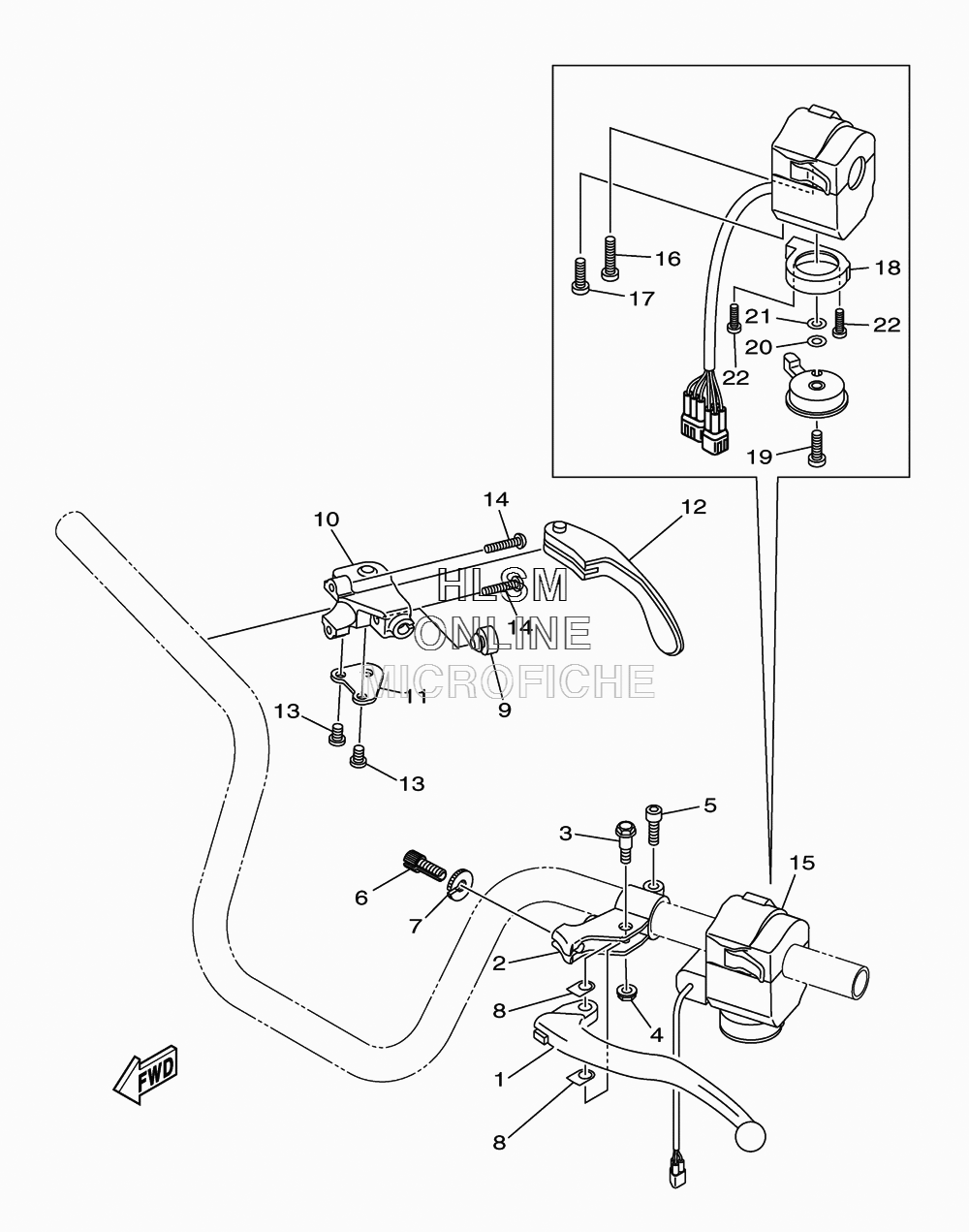 16
18
17
21
22
20
22
19
14
10
12
HLSM
ONLINE
MICROFICHE
14
11
9
13
13
5
3
15
6
7
2
8
4
1
8
FWD