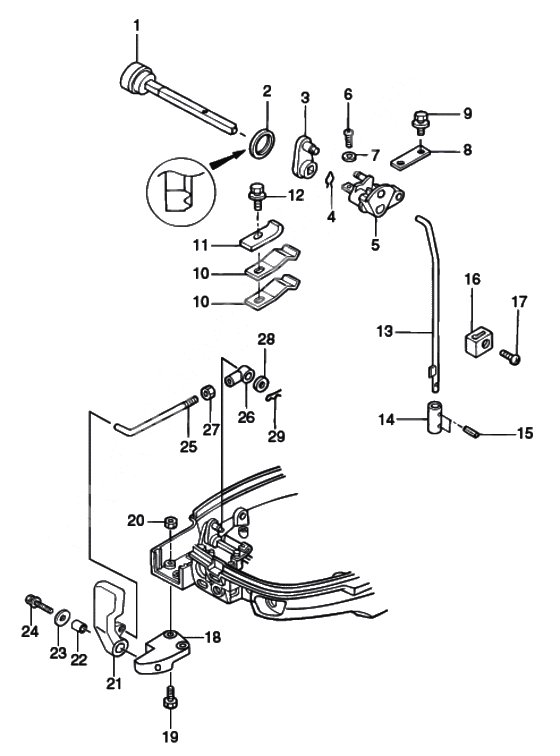 1
2
3
6
9
7
8
12
4
5
11
10
10
16
17
13
28
26
27
29
25
14
15
20
18
24
23
22
21
19