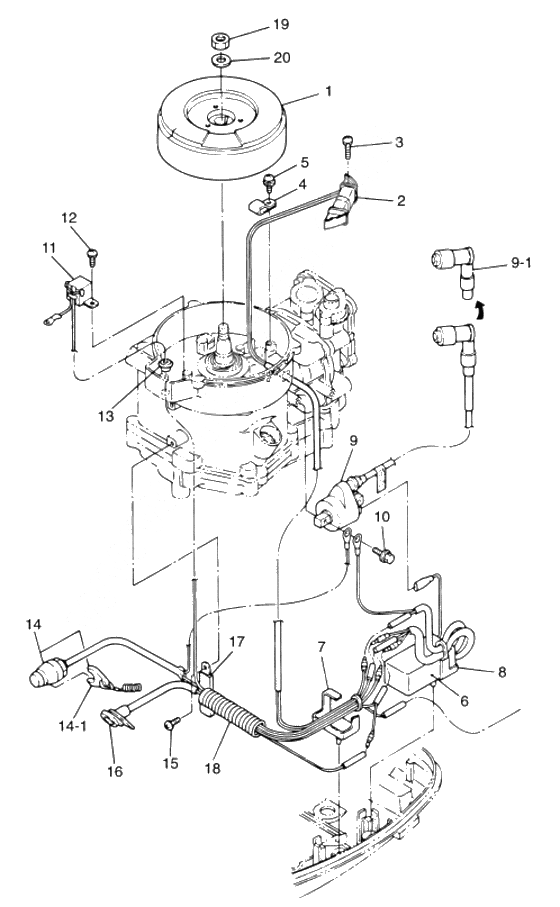 19
20
1
3
5
4
2
12
11
9-1
13
9
10
14
17
7
8
6
14-1
16
15
18