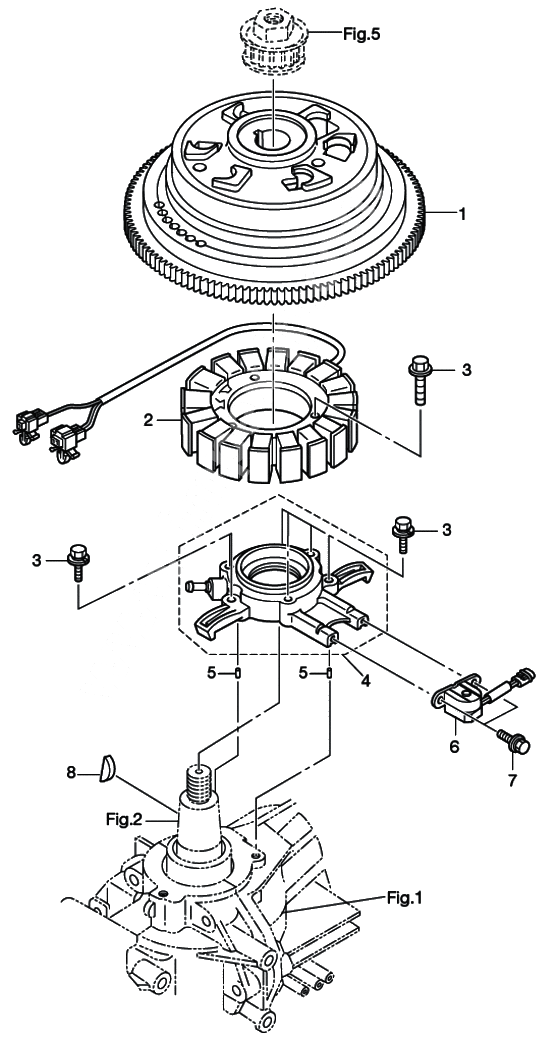 Fig.5
1
3
2
3
3
5
5
4
6
7
8
Fig.2
Fig.1