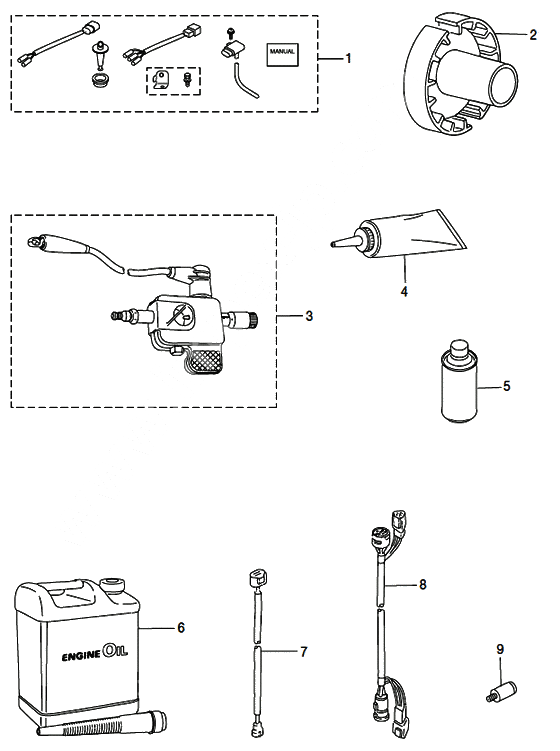 MANUAL

1

2

3

4

5

ENGINE OIL

6

7

8

9