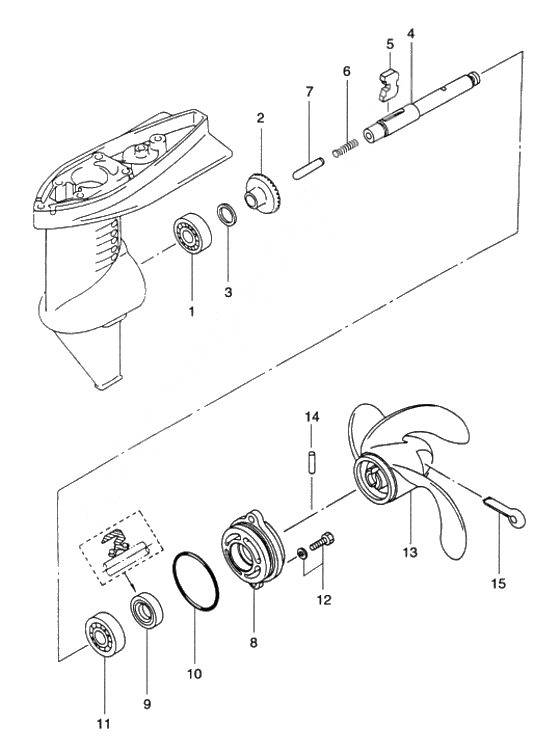 5
4
6
7
2
3
1
14
13
15
12
8
10
9
11