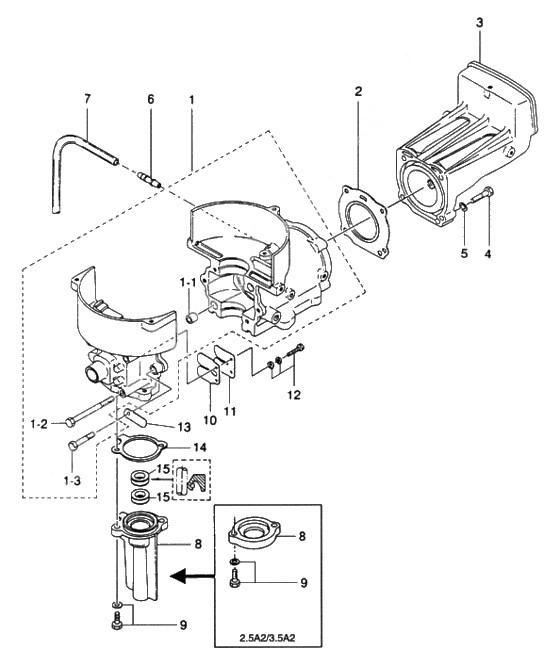 3
7
6
1
2
5
4
1-1
12
10
11
1-2
13
1-3
14
15
15
8
8
9
9
2.5A2/3.5A2