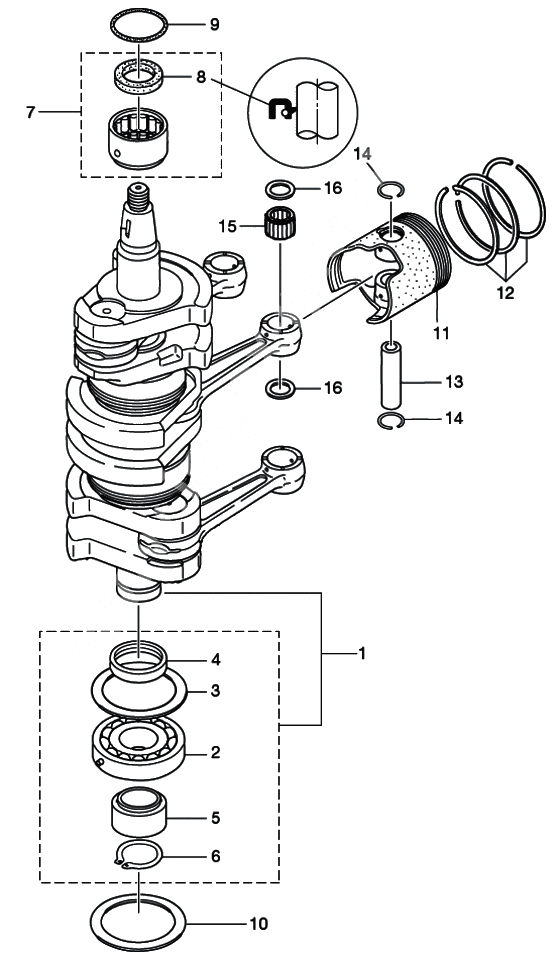 9
8
7
14
16
15
12
11
16
13
14
1
4
3
2
5
6
10