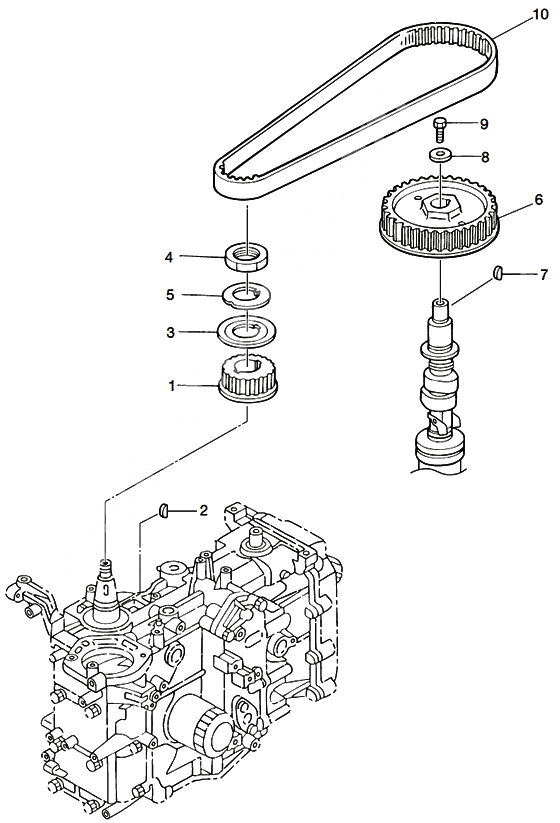 10
9
8
6
7
4
5
3
1
2