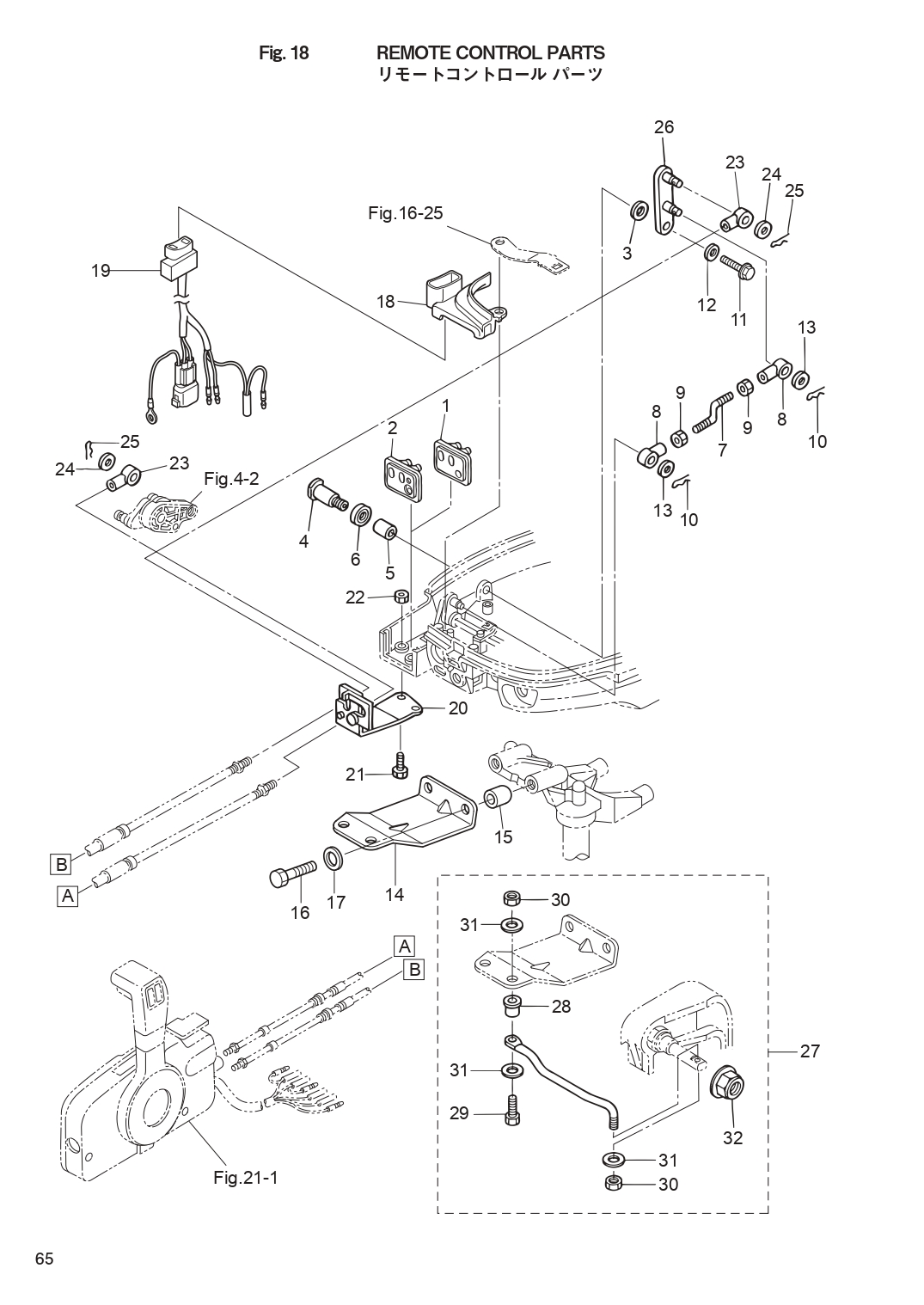 Fig. 18 REMOTE CONTROL PARTS
リモートコントロール パーツ

26
23
24
25
Fig.16-25
3
12
11
19
18
13
9
8
9
8
7
10
1
2
25
24
23
Fig.4-2
13
10
4
6
5
22
20
21
15
B
A
16
17
14
30
31
A
B
28
27
31
29
32
31
30
Fig.21-1

65