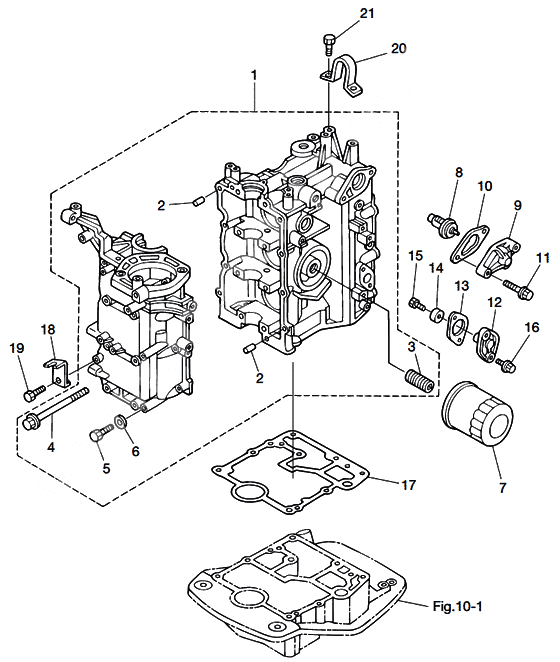 21
20
1
2
8
10
9
15
14
13
12
11
16
18
19
2
3
4
5
6
7
17
Fig.10-1