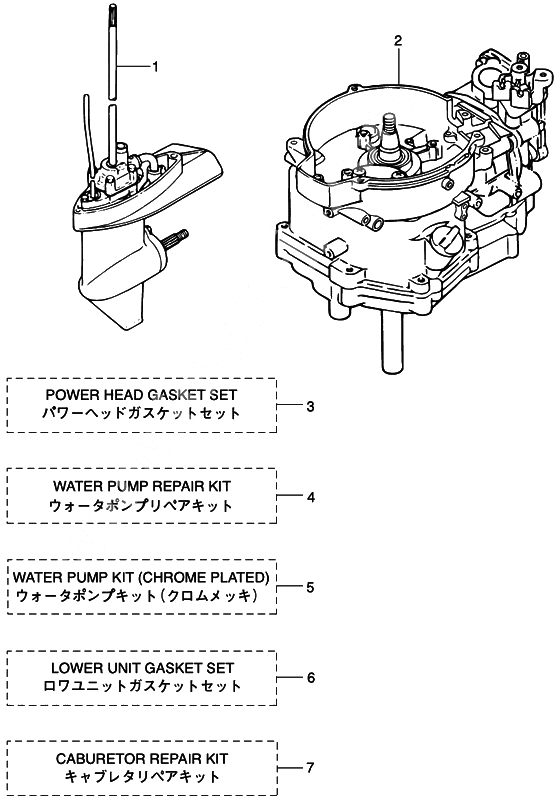 1

2

POWER HEAD GASKET SET
パワーヘッドガスケットセット

3

WATER PUMP REPAIR KIT
ウォータポンプリペアキット

4

WATER PUMP KIT (CHROME PLATED)
ウォータポンプキット（クロムメッキ）

5

LOWER UNIT GASKET SET
ロワユニットガスケットセット

6

CABURETOR REPAIR KIT
キャブレタリペアキット

7