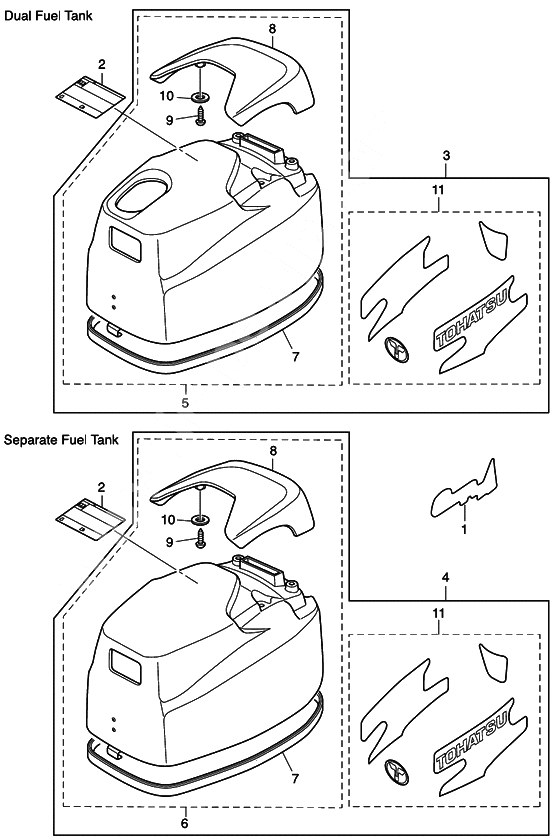 Dual Fuel Tank

8
2
10
9
3
11
TOHATSU
7
5

Separate Fuel Tank

8
2
10
9
1
4
11
TOHATSU
7
6