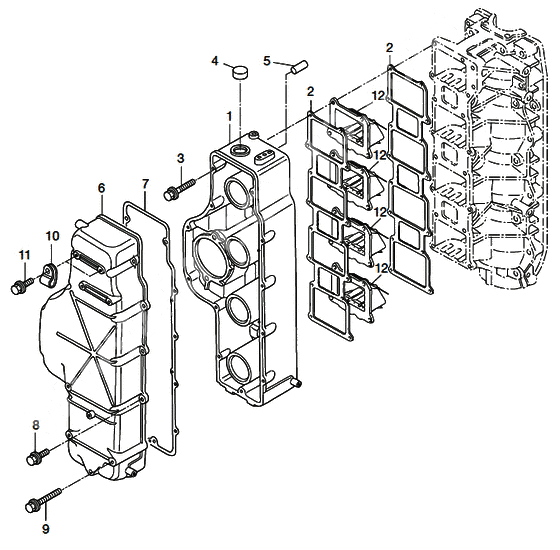 4
5
2
2
12
1
12
3
12
6
7
12
10
11
8
9