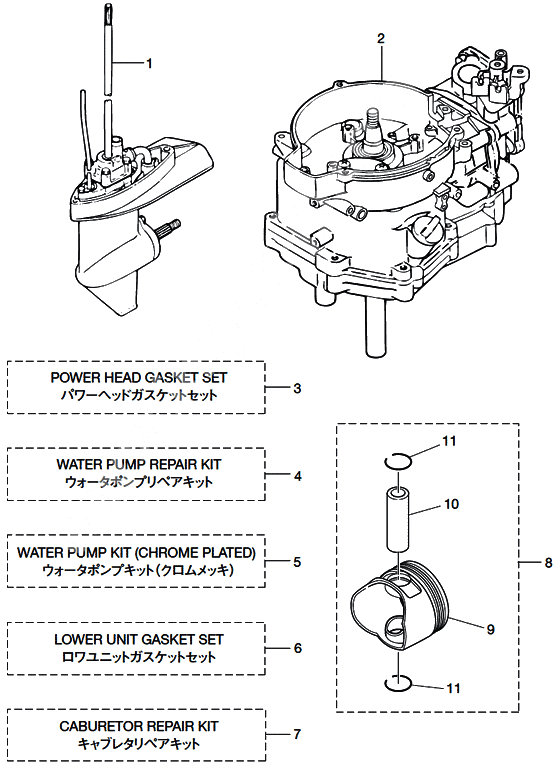 1

2

POWER HEAD GASKET SET
パワーヘッドガスケットセット

3

WATER PUMP REPAIR KIT
ウォータポンプリペアキット

4

WATER PUMP KIT (CHROME PLATED)
ウォータポンプキット(クロムメッキ)

5

LOWER UNIT GASKET SET
ロワユニットガスケットセット

6

CABURETOR REPAIR KIT
キャブレタリペアキット

7

11

10

8

9

11