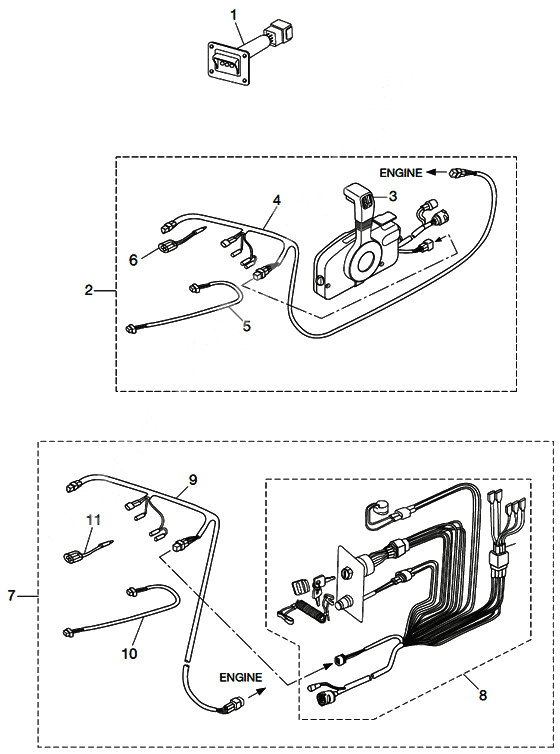 1

ENGINE
3
4
6
2
5

9
11
7
10
ENGINE
8