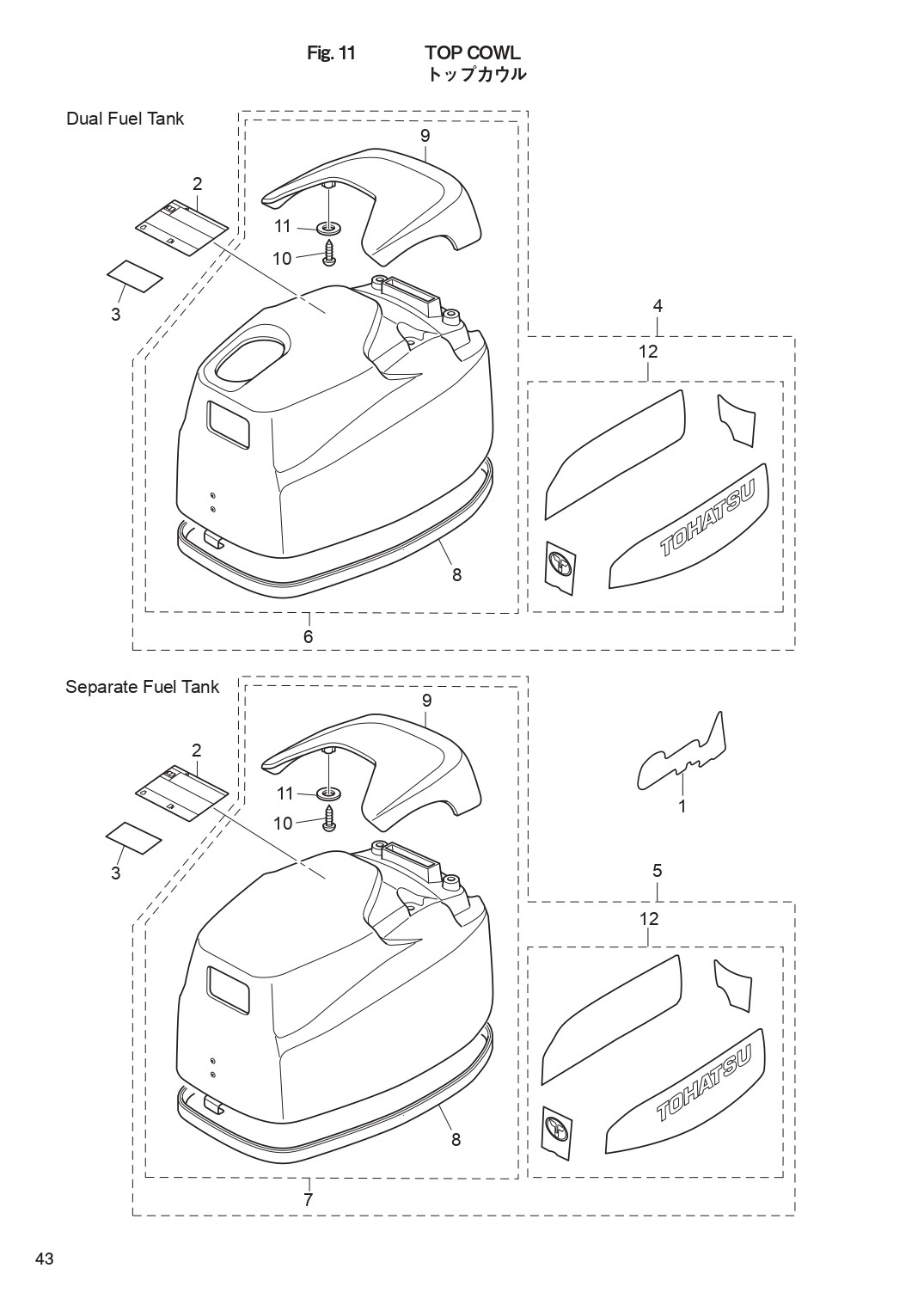 Fig. 11 TOP COWL
トップカウル

Dual Fuel Tank

9

2

11

10

3

4

12

TOHATSU

8

6

Separate Fuel Tank

9

2

11

10

3

1

5

12

TOHATSU

8

7

43