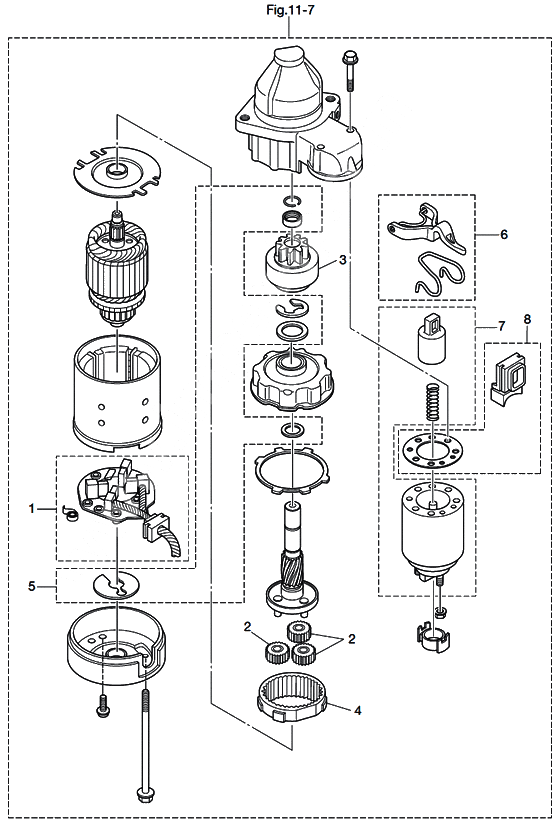 Fig.11-7

6

3

7

8

1

5

2

2

4