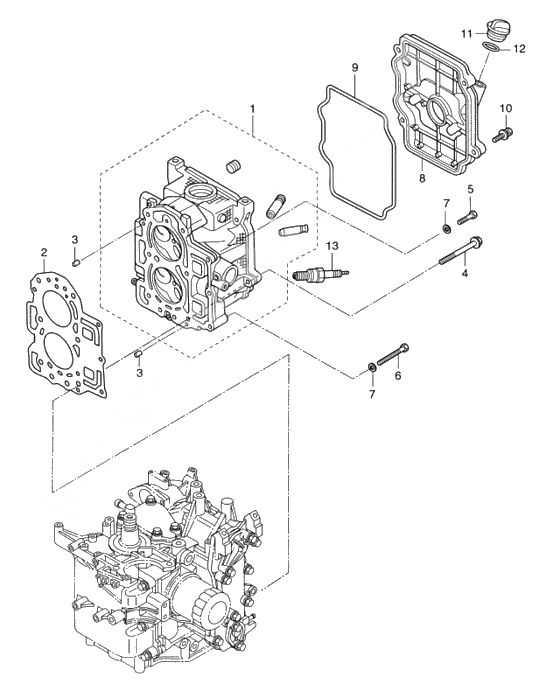 11
12
9
10
1
8
5
7
3
13
2
4
3
6
7