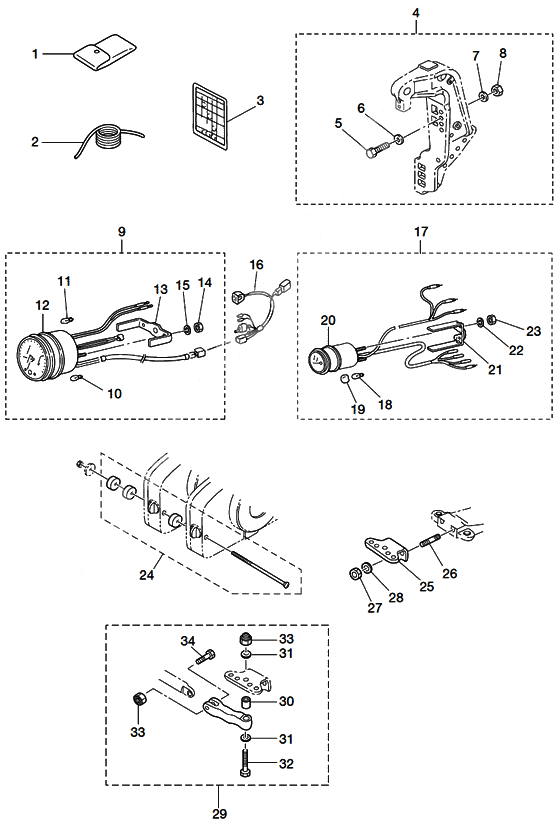 1
2
3
4
5
6
7
8
9
11
12
13
15
14
10
16
17
20
21
22
23
19
18
24
25
26
27
28
34
33
31
30
33
31
32
29