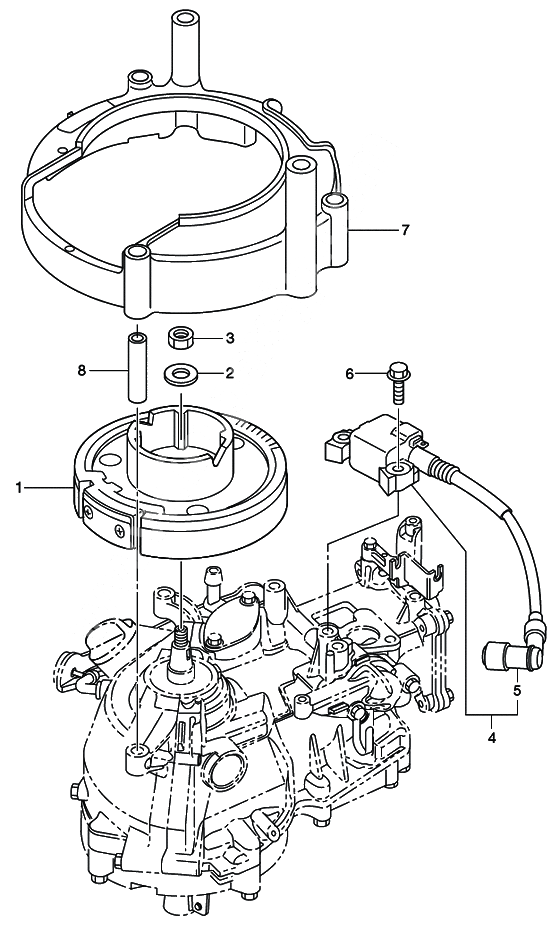 7
3
8
2
6
1
5
4