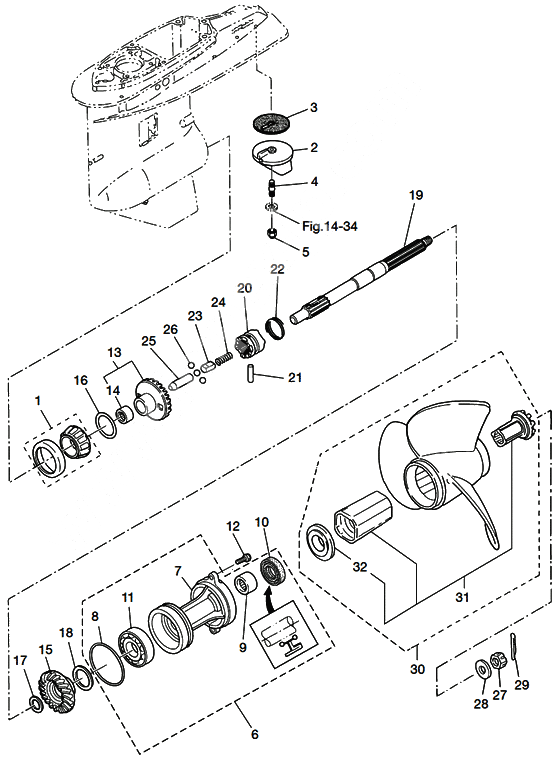 3
2
4
Fig.14-34
5
19
22
20
24
23
26
25
13
21
16
14
1
12
10
7
11
8
9
18
15
17
6
32
31
30
29
27
28